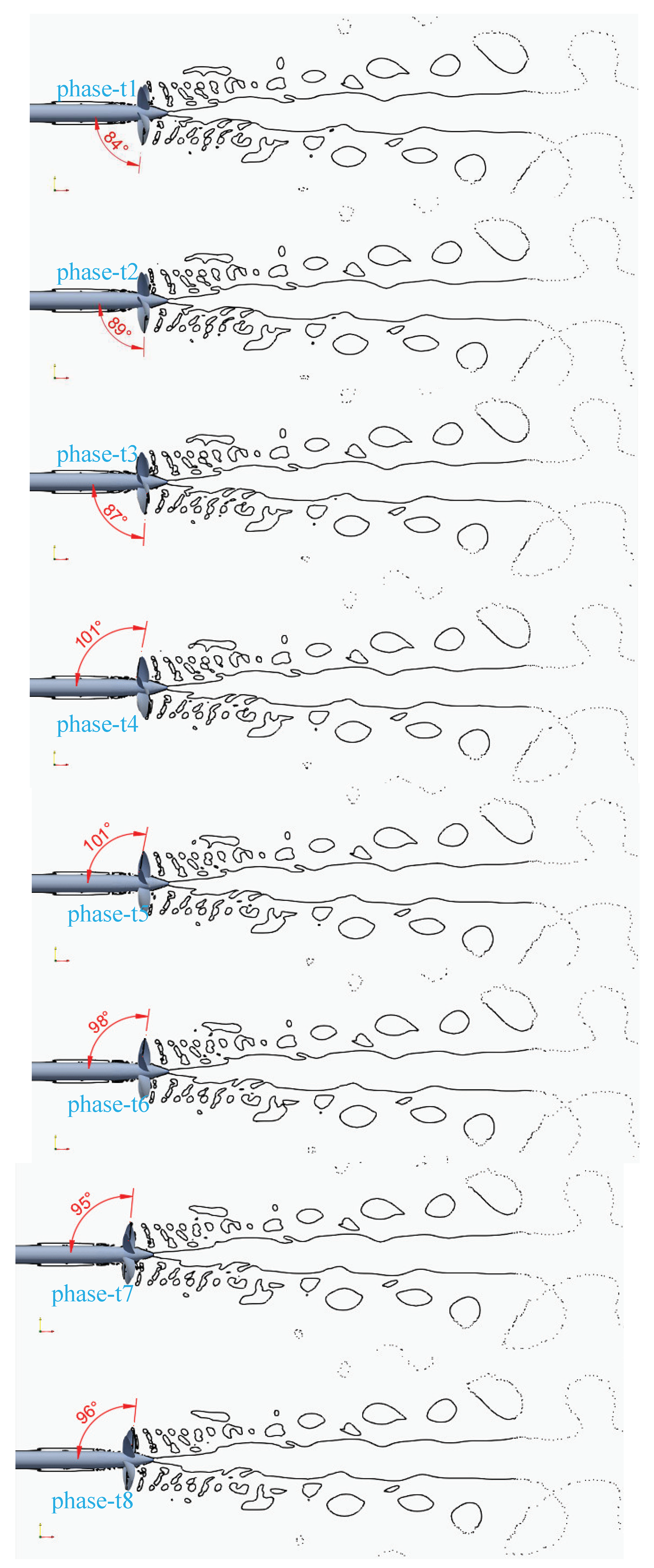 phase-t1
84°

phase-t2
89°

phase-t3
87°

101°
phase-t4

101°
phase-t5

98°
phase-t6

95°
phase-t7

96°
phase-t8