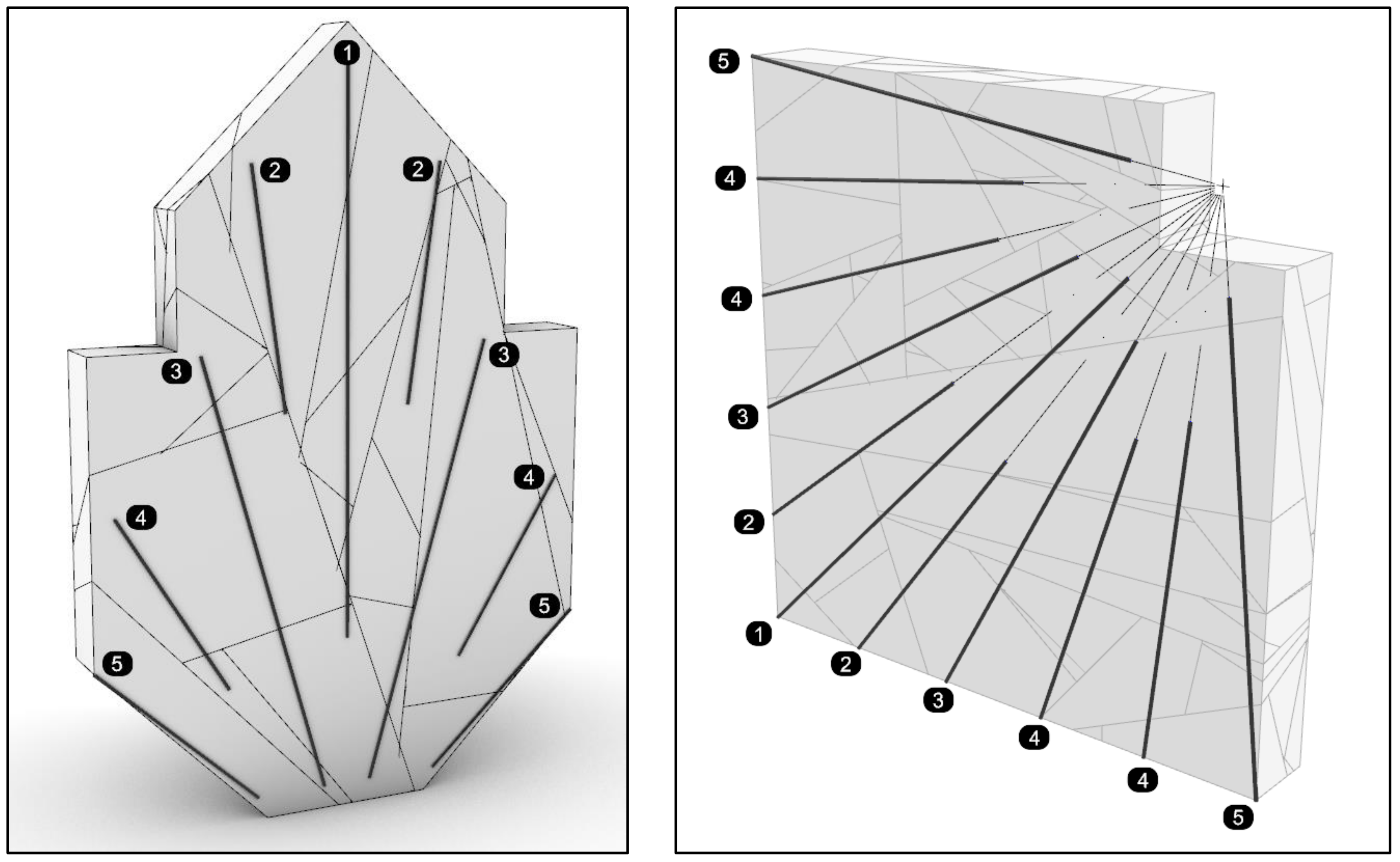 1
2
2
3
3
4
4
5
5

5
4
4
3
2
1
2
3
4
4
5