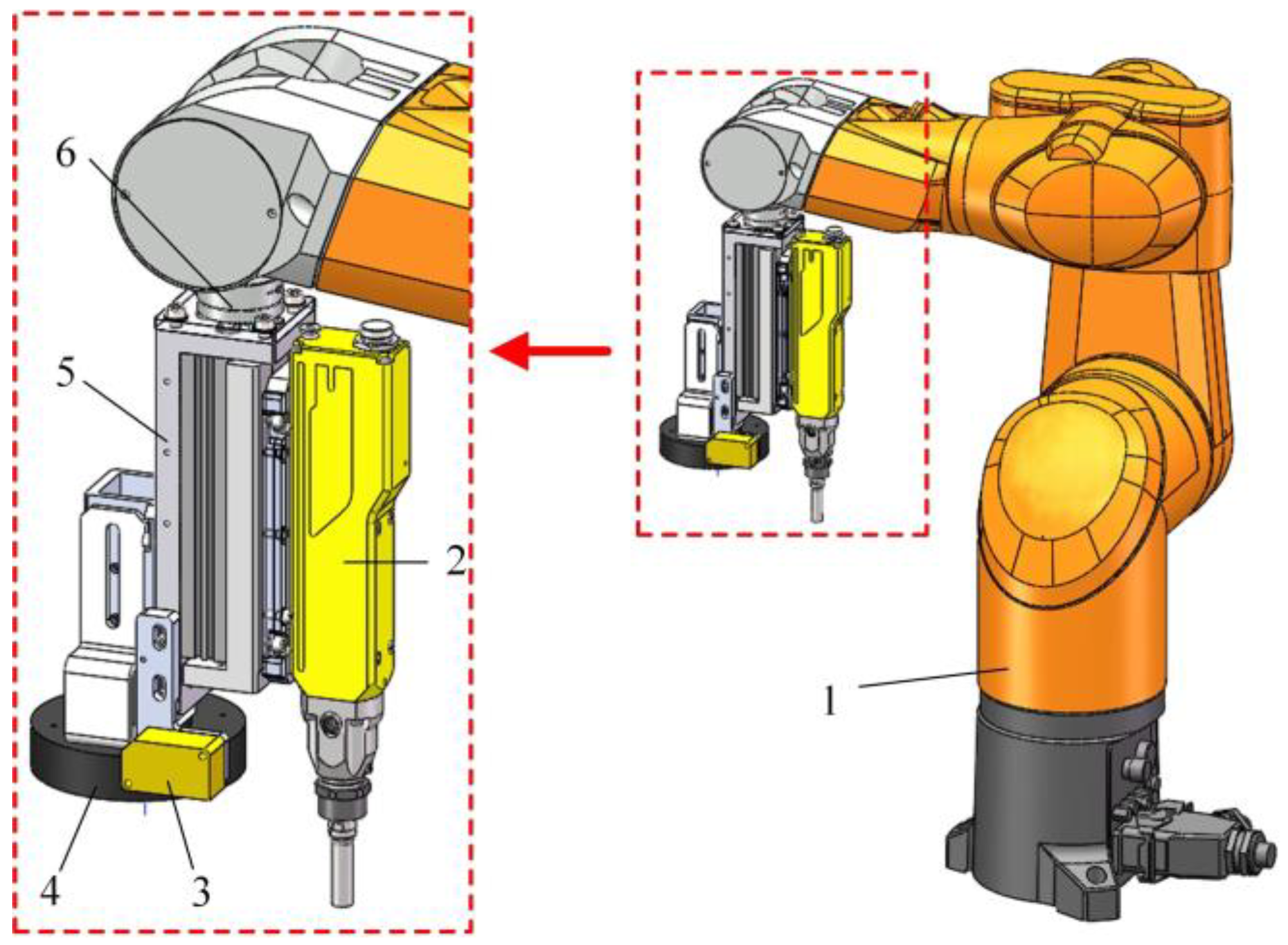 6
5
2
4
3
1