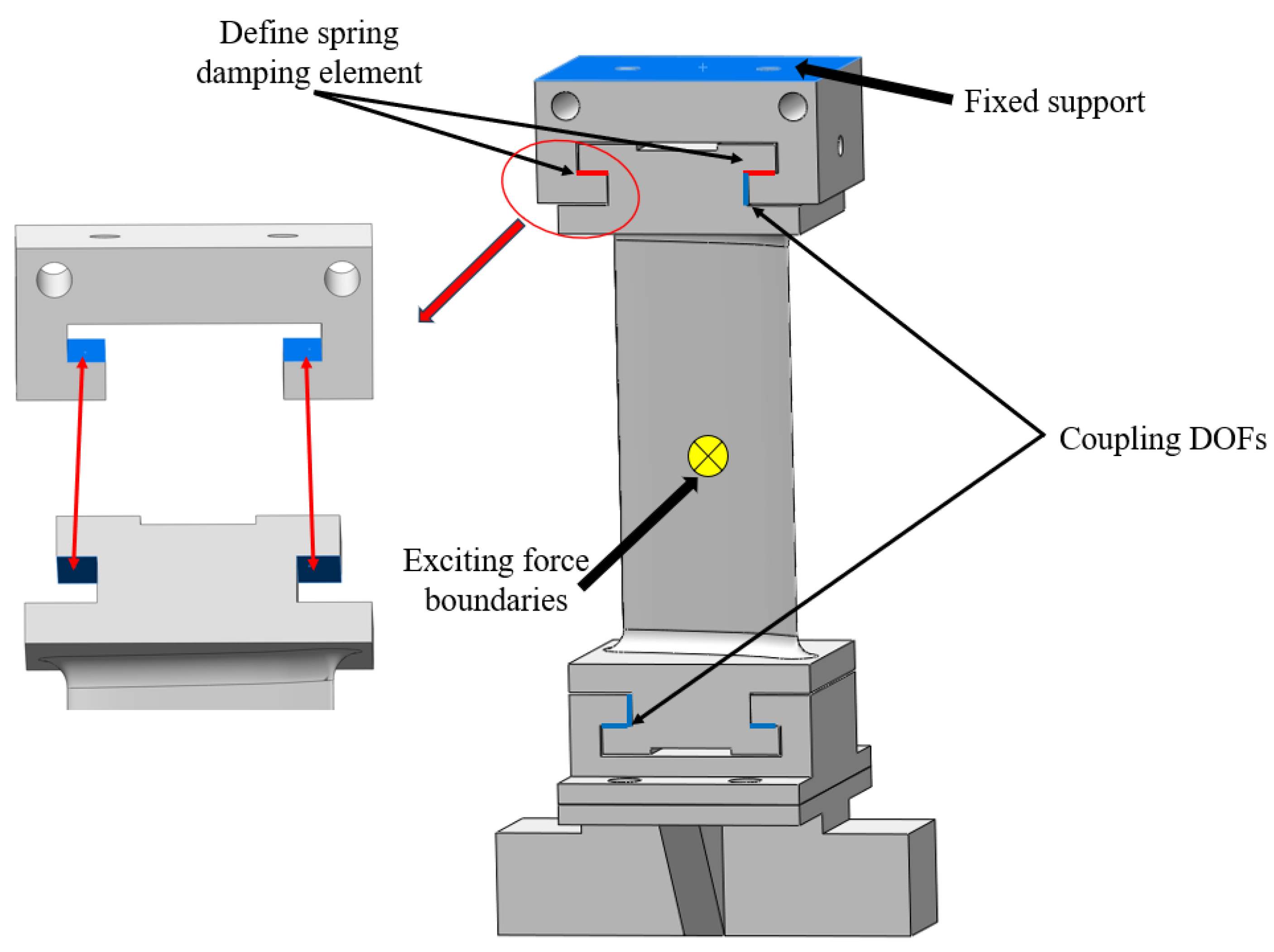 Define spring damping element

Fixed support

Coupling DOFs

Exciting force boundaries