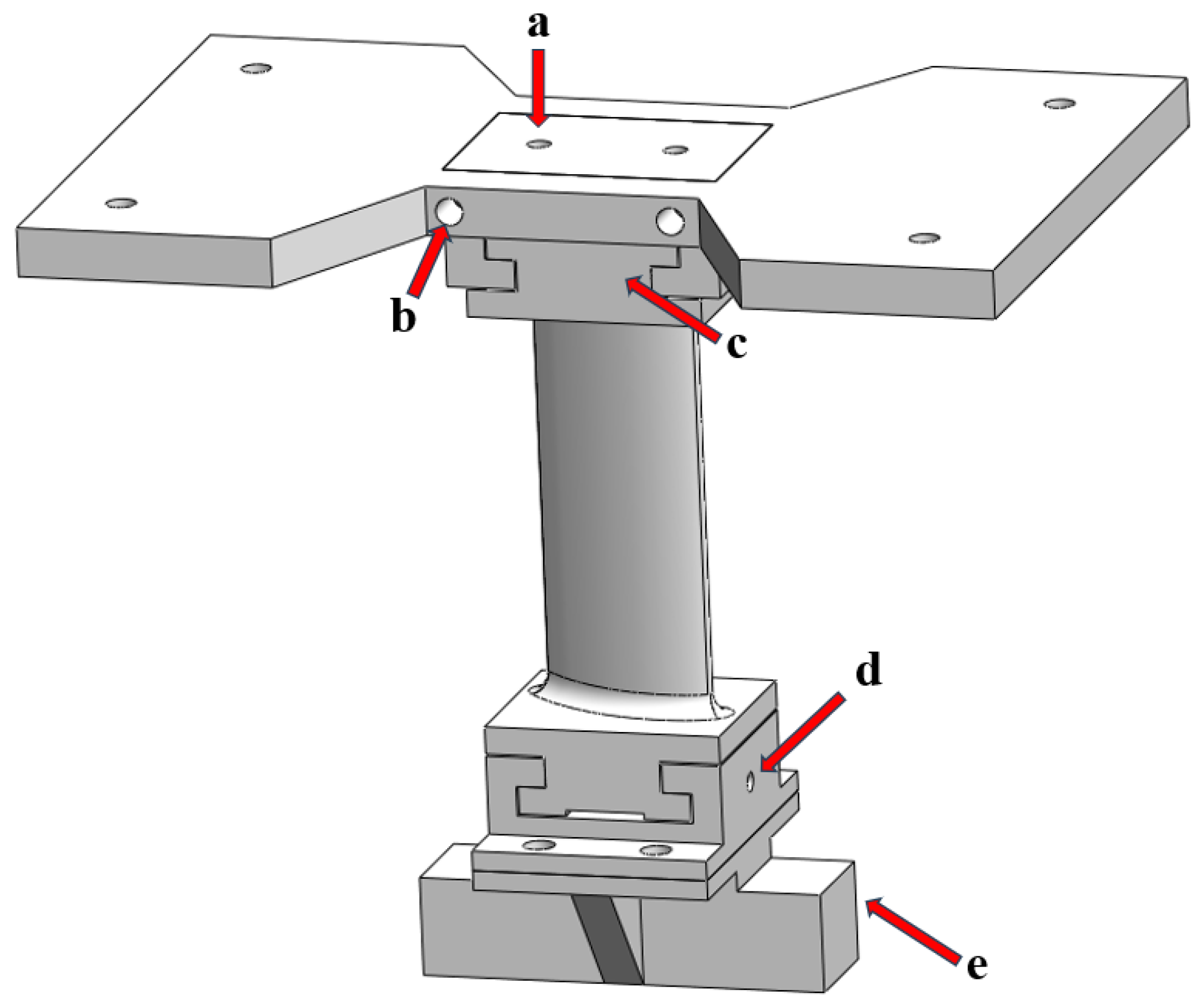 a
b
c
d
e