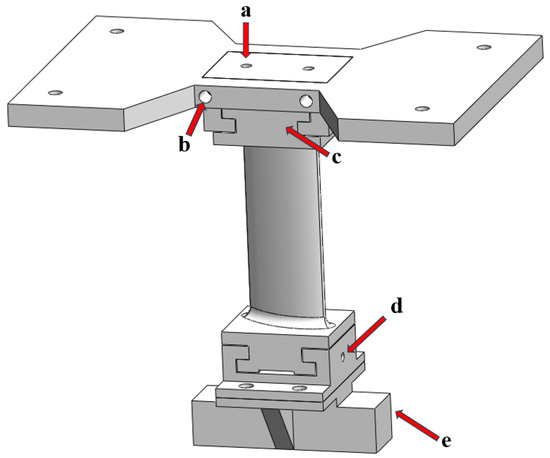 a
b
c
d
e