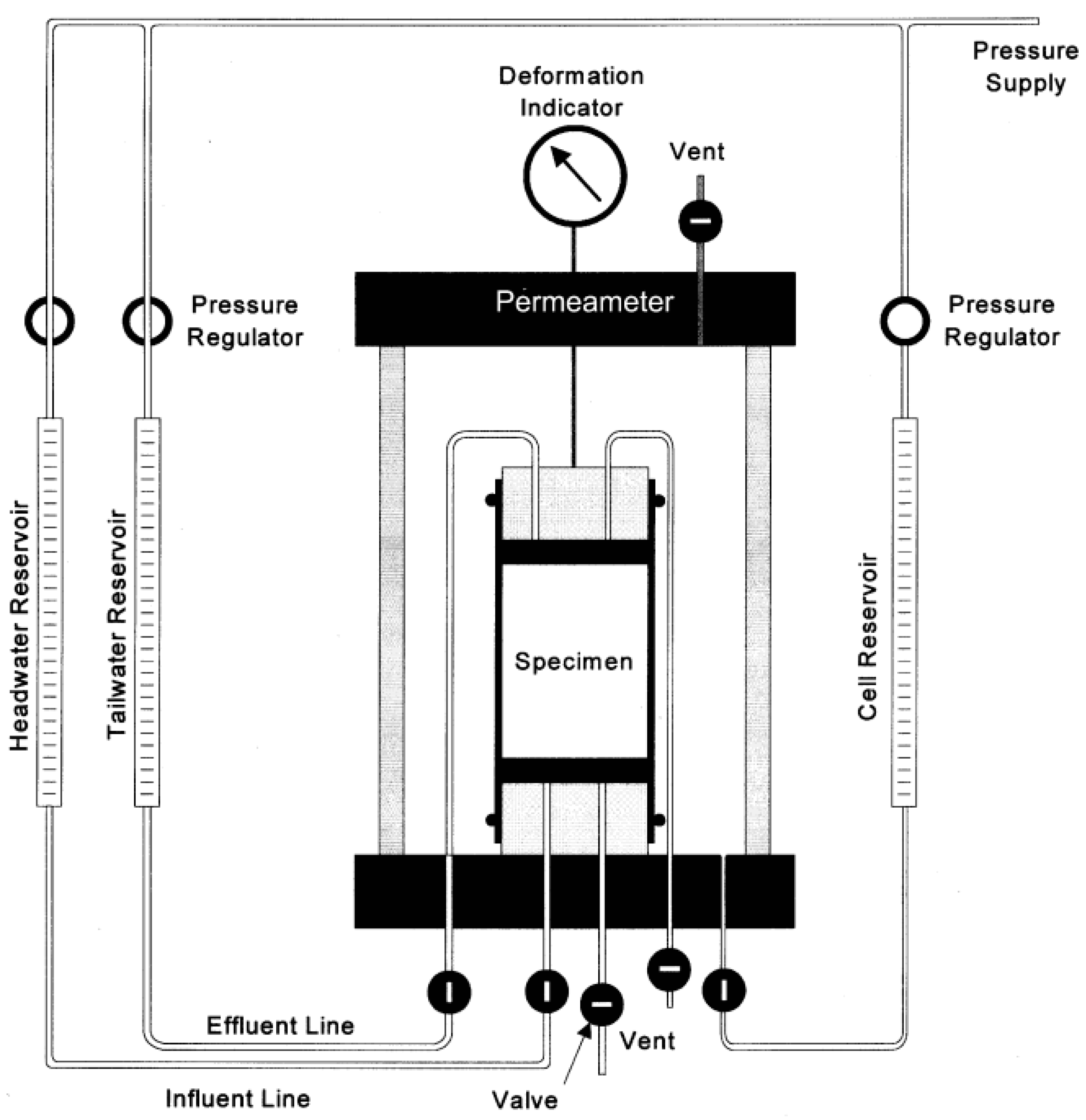 Pressure Supply

Deformation Indicator

Vent

Pressure Regulator

Permeameter

Pressure Regulator

Headwater Reservoir

Tailwater Reservoir

Specimen

Cell Reservoir

Effluent Line

Vent

Influent Line

Valve