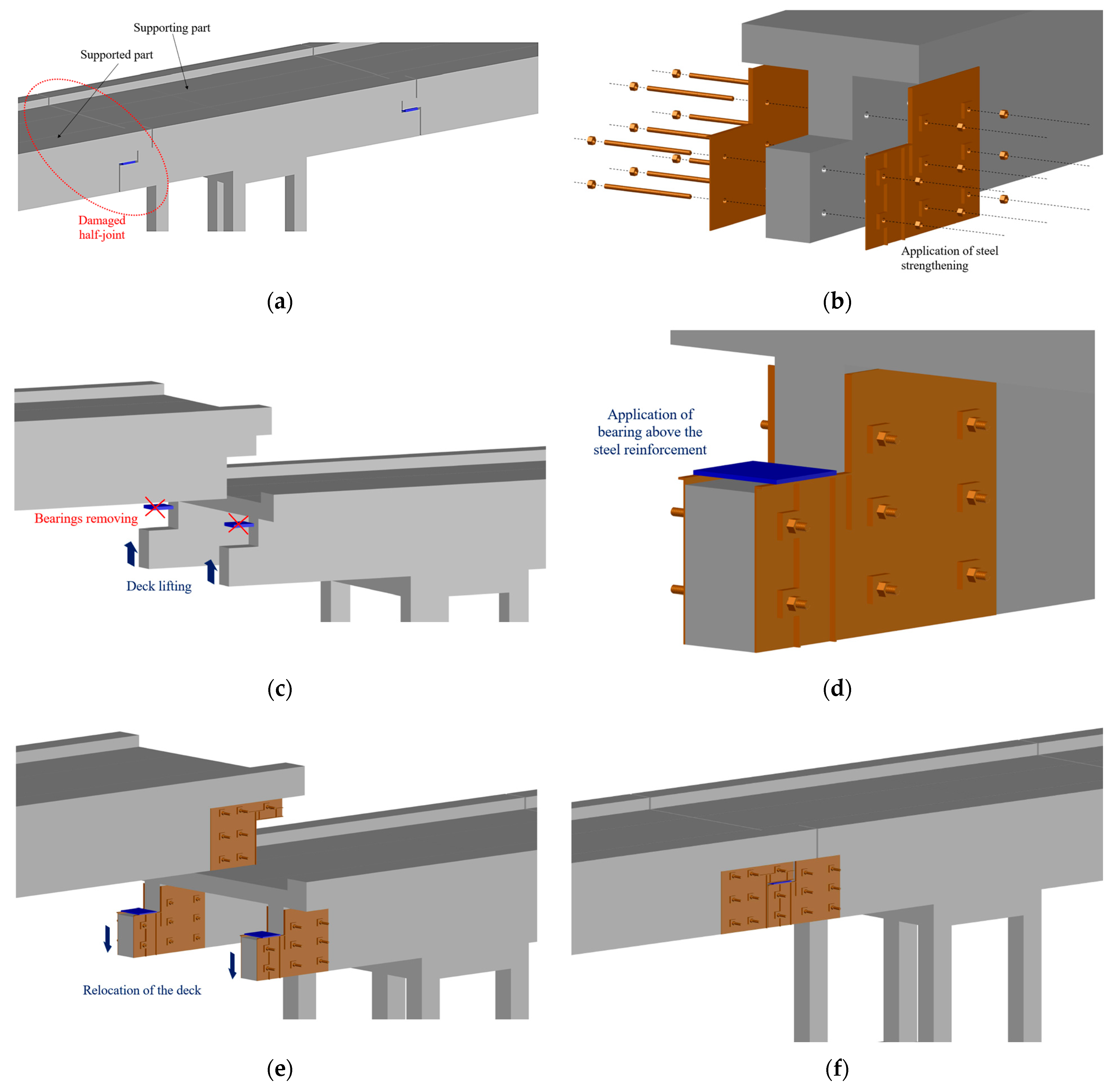 Supporting part
Supported part
Damaged half-joint

(a)

Application of steel strengthening

(b)

Bearings removing
Deck lifting

(c)

Application of bearing above the steel reinforcement

(d)

Relocation of the deck

(e)

(f)