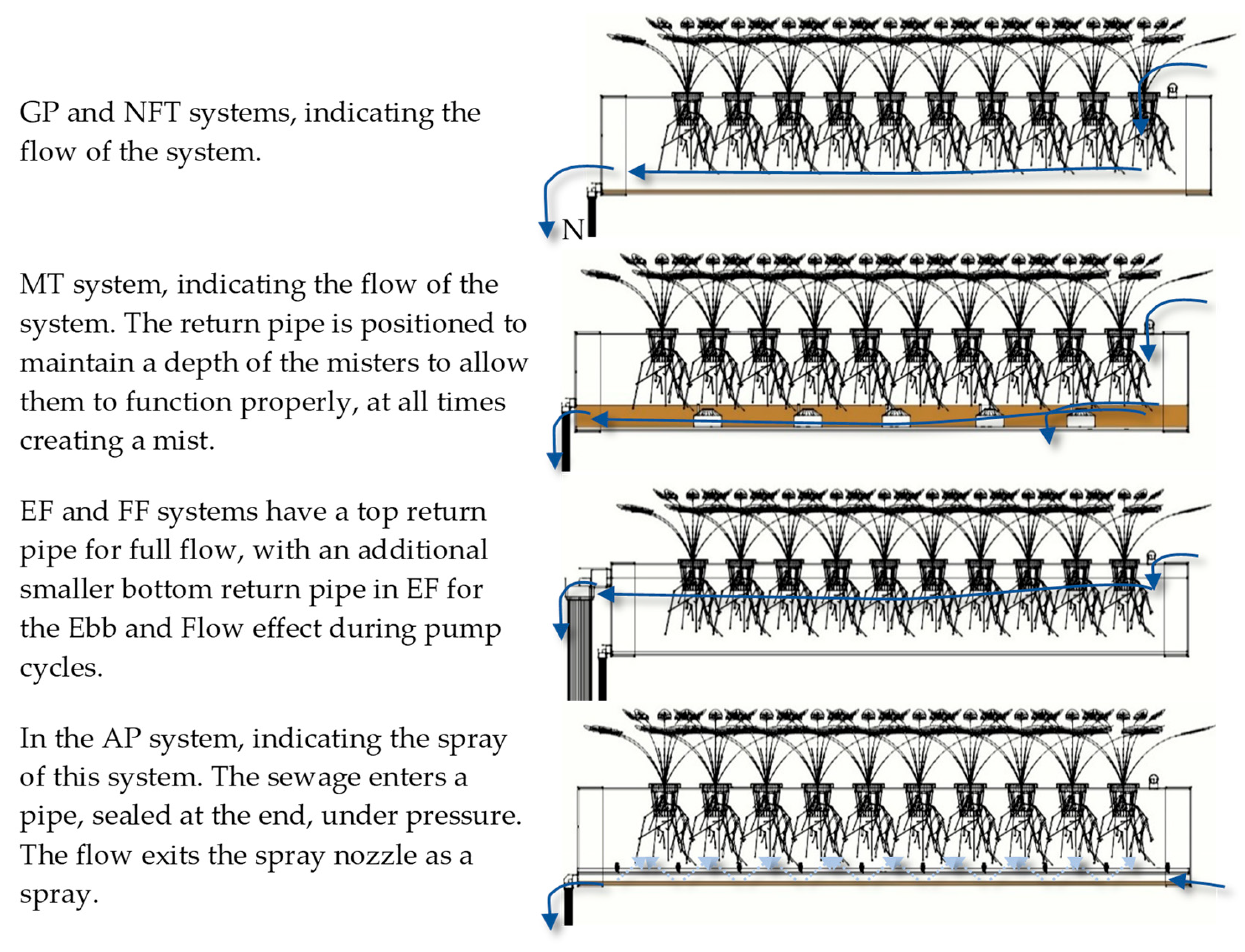 GP and NFT systems, indicating the flow of the system.

N

MT system, indicating the flow of the system. The return pipe is positioned to maintain a depth of the misters to allow them to function properly, at all times creating a mist.

EF and FF systems have a top return pipe for full flow, with an additional smaller bottom return pipe in EF for the Ebb and Flow effect during pump cycles.

In the AP system, indicating the spray of this system. The sewage enters a pipe, sealed at the end, under pressure. The flow exits the spray nozzle as a spray.