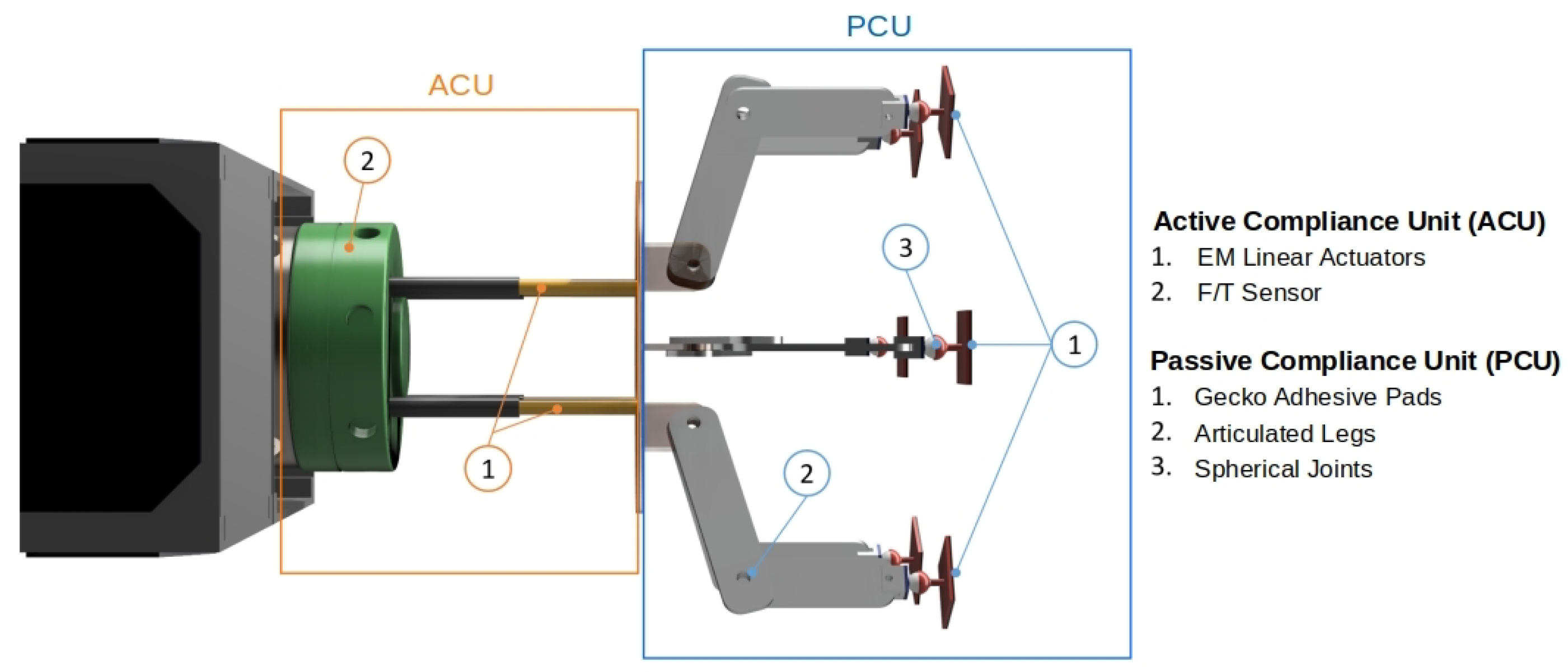 PCU

ACU

2

3

1

1

2

Active Compliance Unit (ACU)
1. EM Linear Actuators
2. F/T Sensor

Passive Compliance Unit (PCU)
1. Gecko Adhesive Pads
2. Articulated Legs
3. Spherical Joints