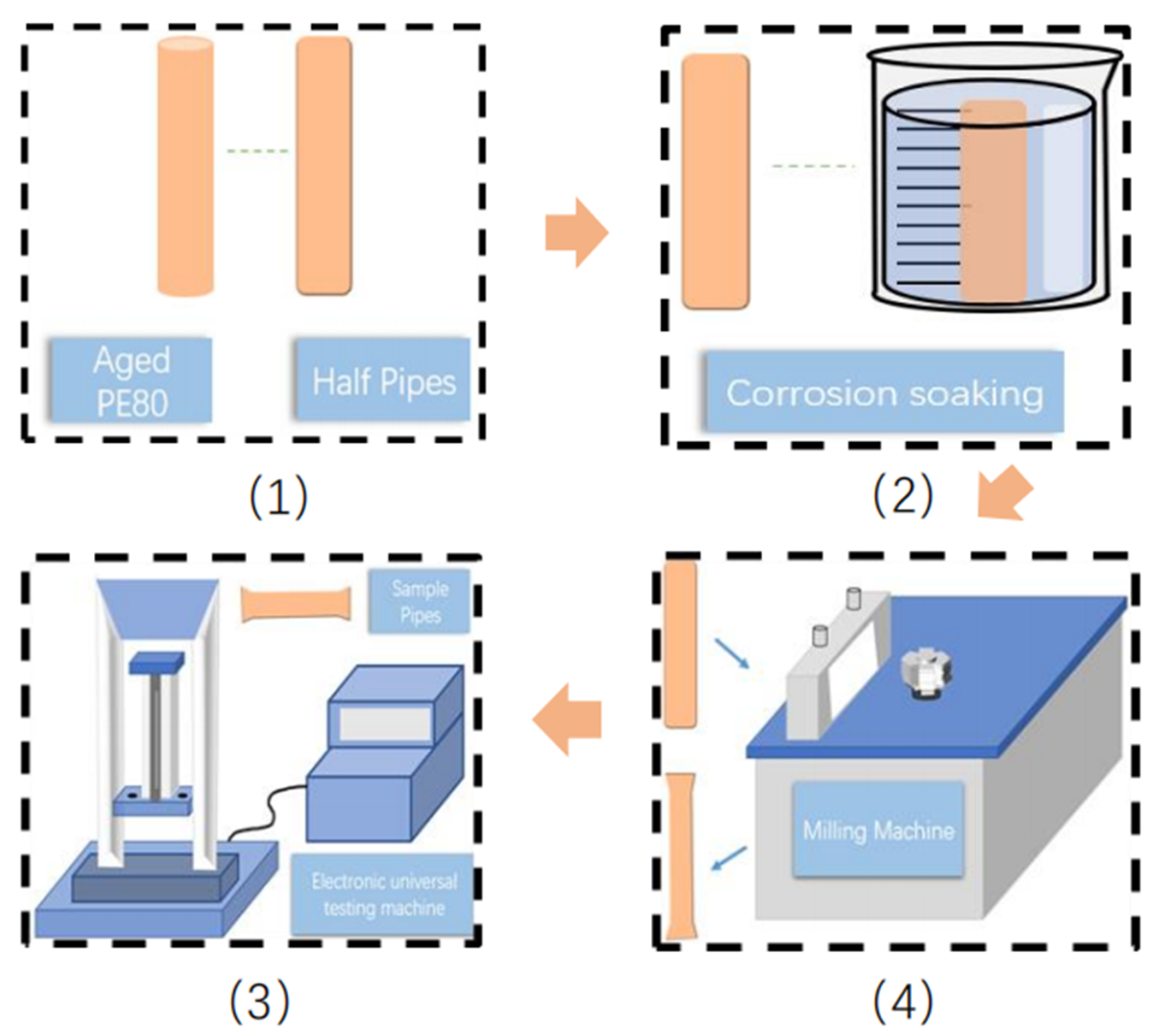 Aged PE80

Half Pipes

Corrosion soaking

(1)

(2)

Sample Pipes

Electronic universal testing machine

Milling Machine

(3)

(4)