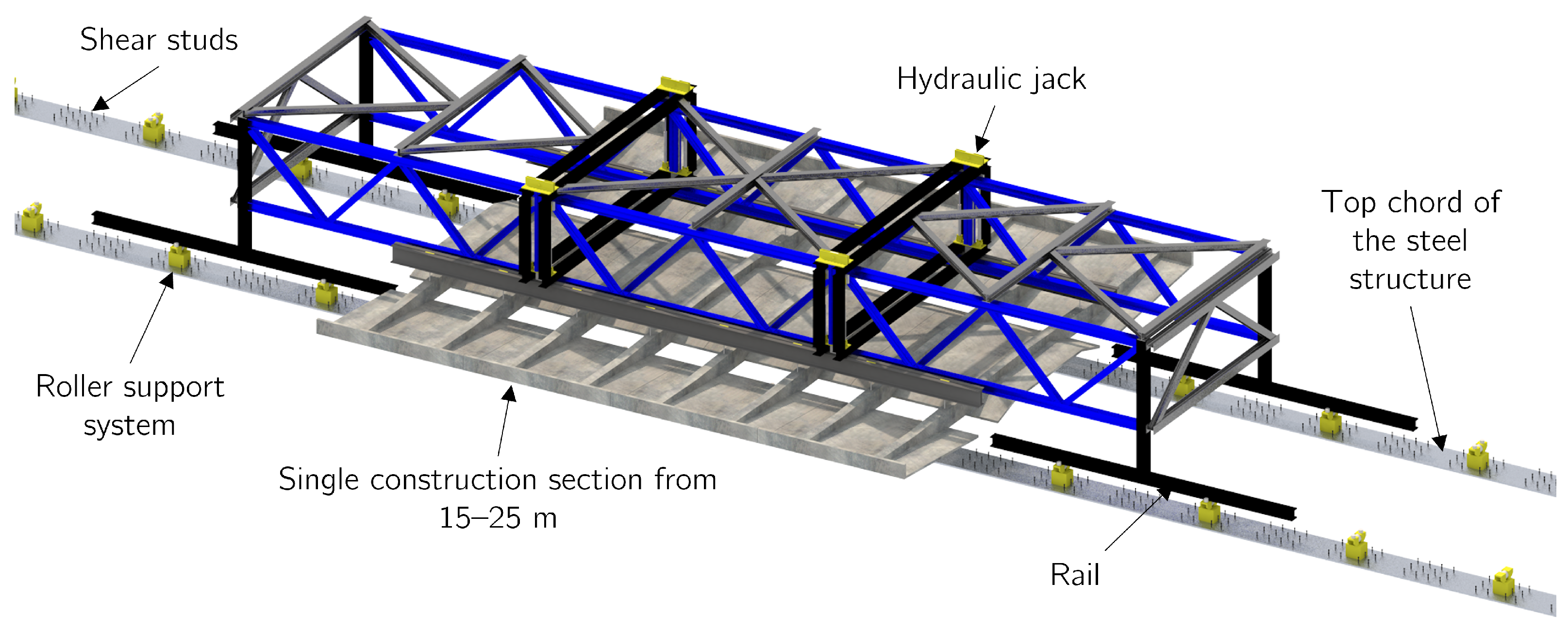 Shear studs

Hydraulic jack

Top chord of the steel structure

Roller support system

Single construction section from 15–25 m

Rail