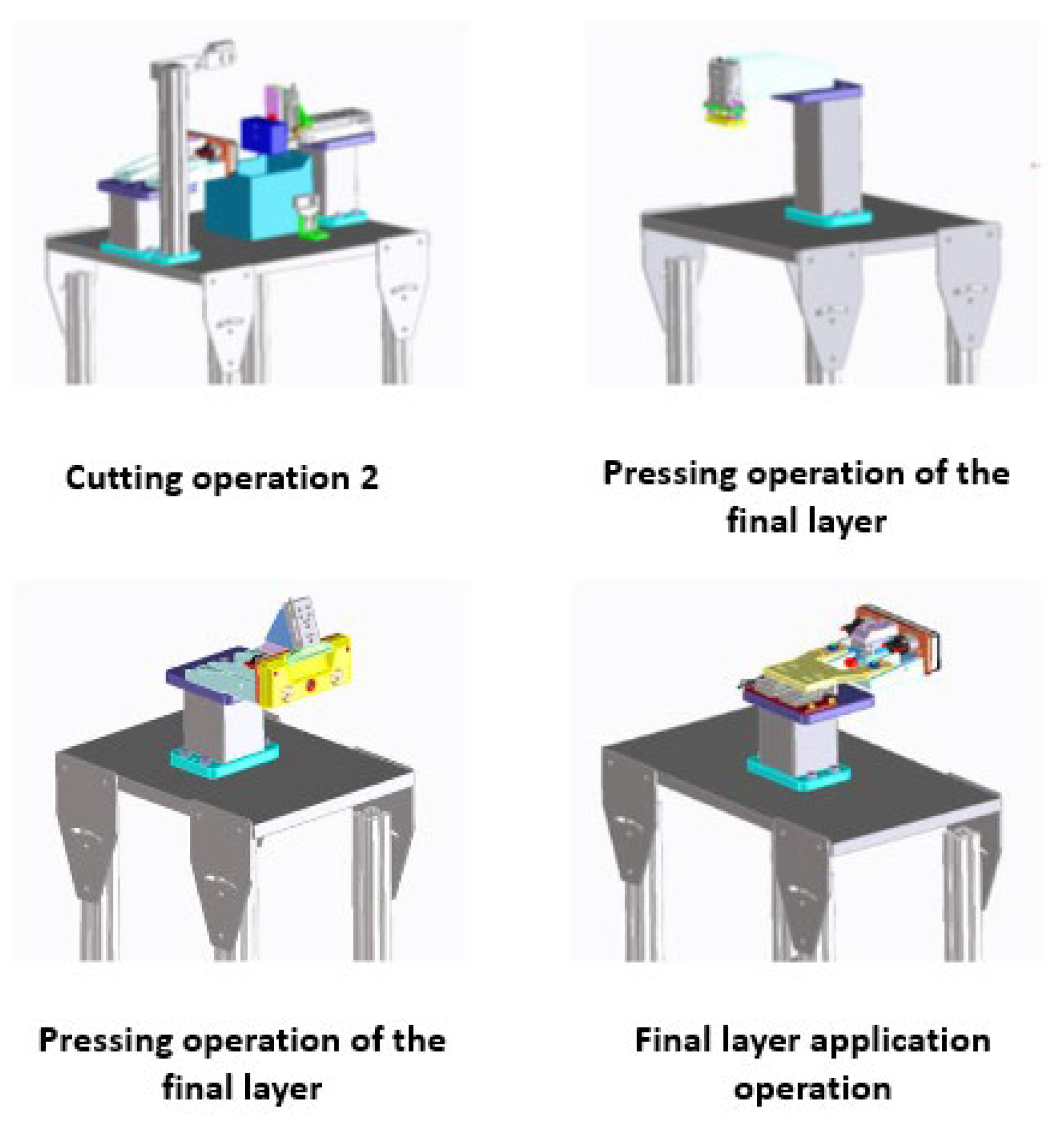 Cutting operation 2

Pressing operation of the final layer

Pressing operation of the final layer

Final layer application operation