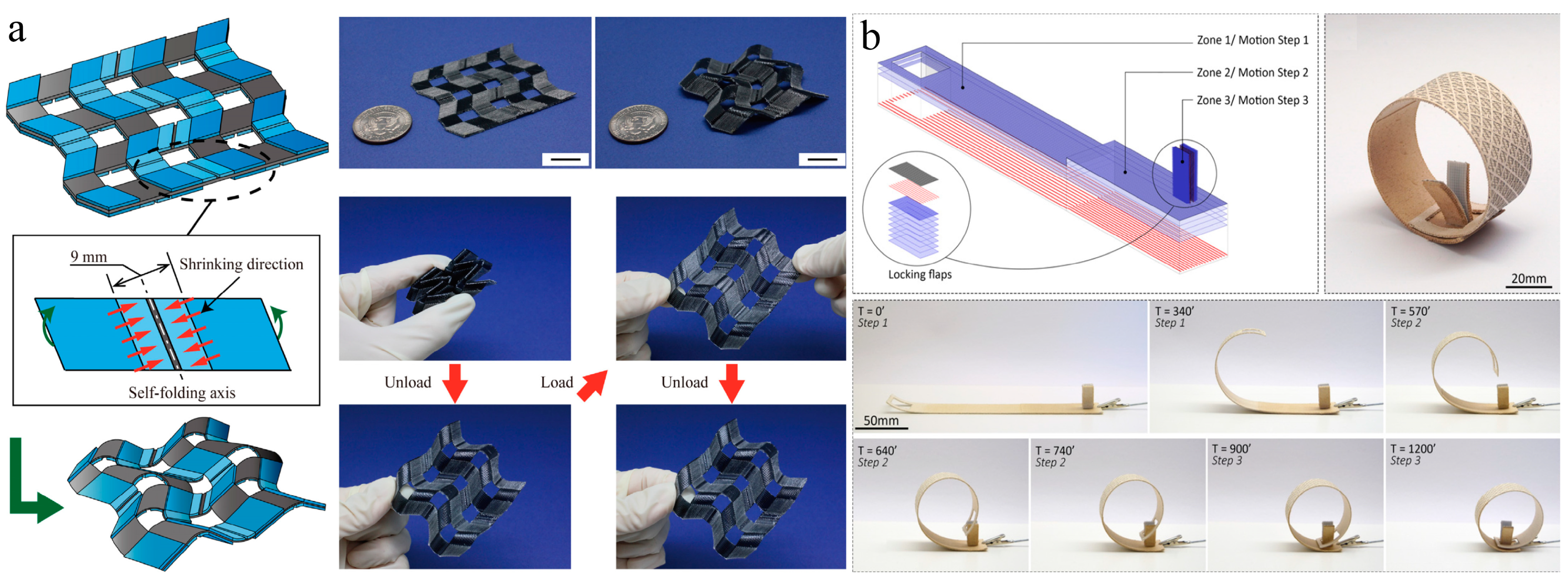 a

9 mm

Shrinking direction

Self-folding axis

Unload

Load

Unload

b

Zone 1/ Motion Step 1

Zone 2/ Motion Step 2

Zone 3/ Motion Step 3

Locking flaps

20mm

T = 0'
Step 1

50mm

T = 340'
Step 1

T = 570'
Step 2

T = 640'
Step 2

T = 740'
Step 2

T = 900'
Step 3

T = 1200'
Step 3