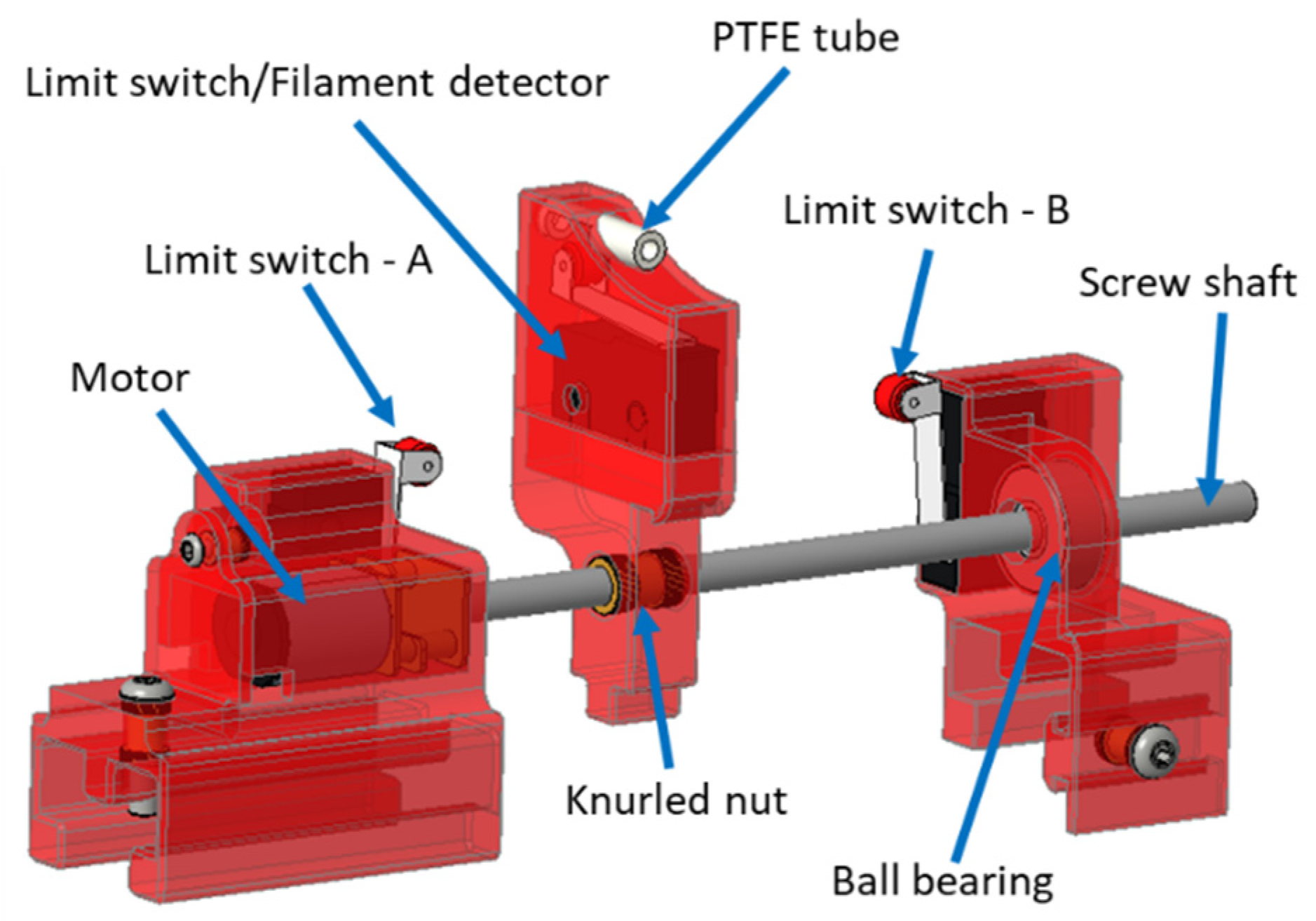 PTFE tube
Limit switch/Filament detector
Limit switch - B
Limit switch - A
Screw shaft
Motor
Knurled nut
Ball bearing