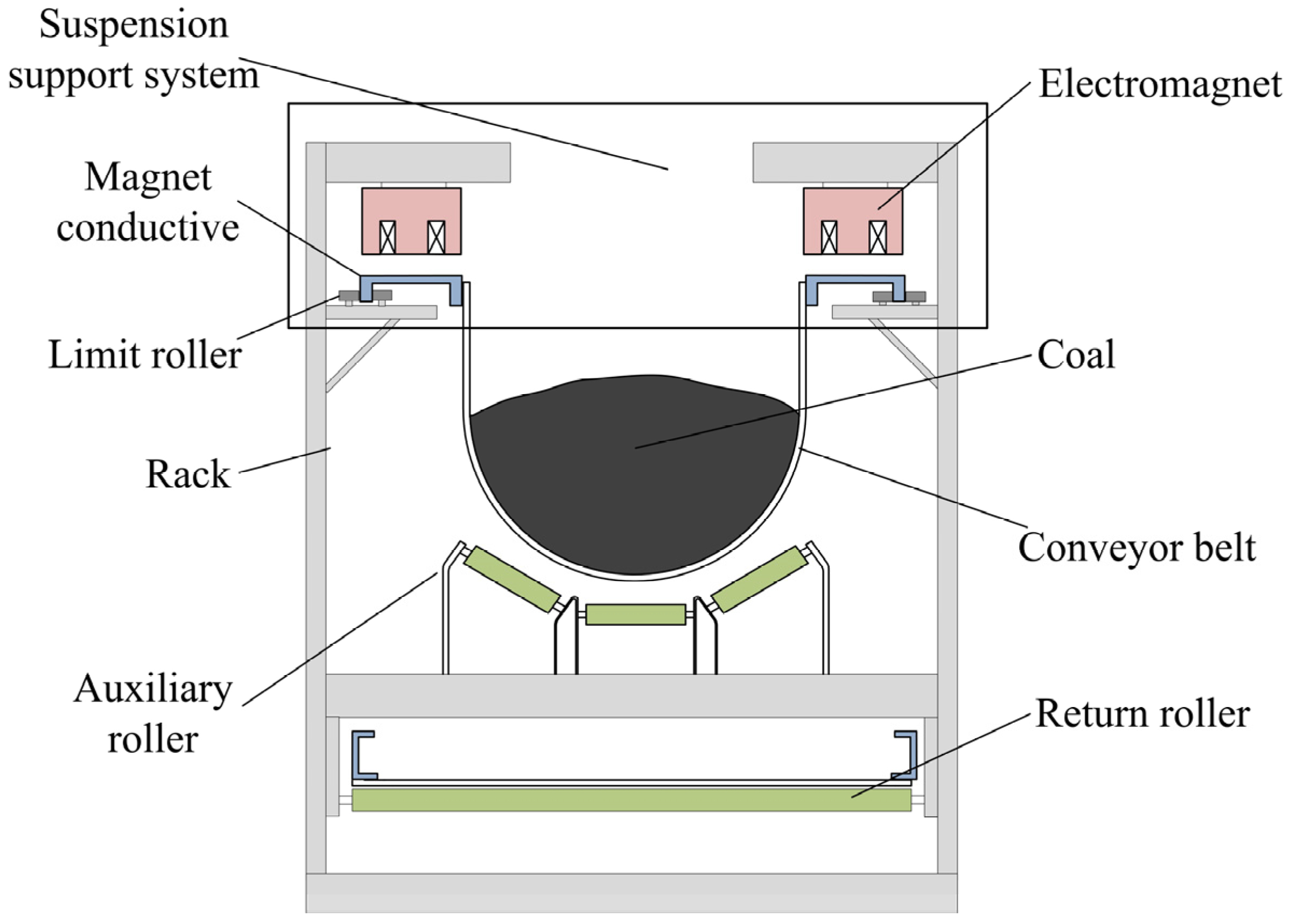 Suspension support system

Electromagnet

Magnet conductive

Limit roller

Coal

Rack

Conveyor belt

Auxiliary roller

Return roller