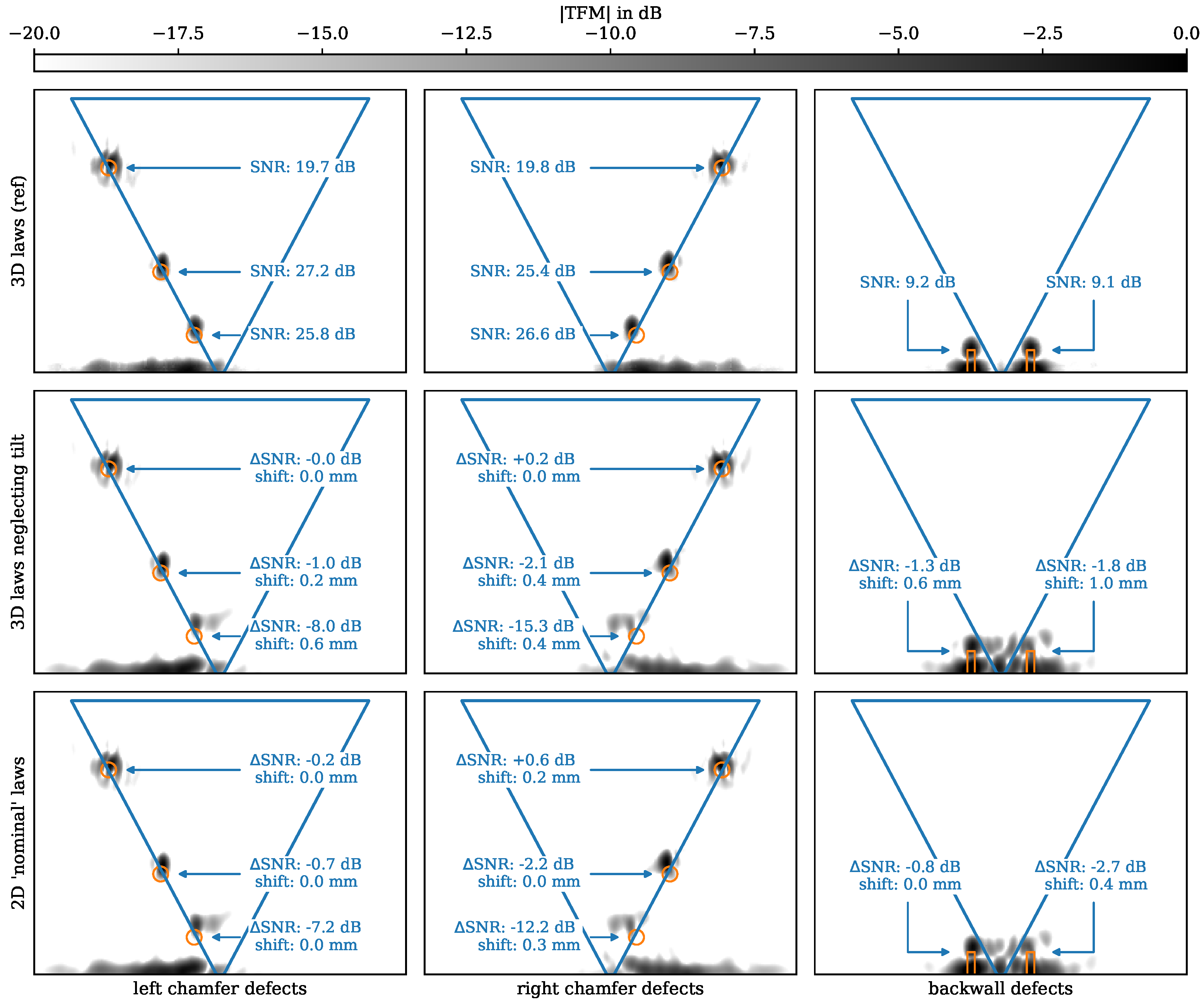 |TFM| in dB

−20.0 −17.5 −15.0 −12.5 −10.0 −7.5 −5.0 −2.5 0.0

3D laws (ref)

SNR: 19.7 dB
SNR: 27.2 dB
SNR: 25.8 dB

SNR: 19.8 dB
SNR: 25.4 dB
SNR: 26.6 dB

SNR: 9.2 dB
SNR: 9.1 dB

3D laws neglecting tilt

ΔSNR: -0.0 dB
shift: 0.0 mm
ΔSNR: -1.0 dB
shift: 0.2 mm
ΔSNR: -8.0 dB
shift: 0.6 mm

ΔSNR: +0.2 dB
shift: 0.0 mm
ΔSNR: -2.1 dB
shift: 0.4 mm
ΔSNR: -15.3 dB
shift: 0.4 mm

ΔSNR: -1.3 dB
shift: 0.6 mm
ΔSNR: -1.8 dB
shift: 1.0 mm

2D 'nominal' laws

ΔSNR: -0.2 dB
shift: 0.0 mm
ΔSNR: -0.7 dB
shift: 0.0 mm
ΔSNR: -7.2 dB
shift: 0.0 mm

ΔSNR: +0.6 dB
shift: 0.2 mm
ΔSNR: -2.2 dB
shift: 0.0 mm
ΔSNR: -12.2 dB
shift: 0.3 mm

ΔSNR: -0.8 dB
shift: 0.0 mm
ΔSNR: -2.7 dB
shift: 0.4 mm

left chamfer defects
right chamfer defects
backwall defects