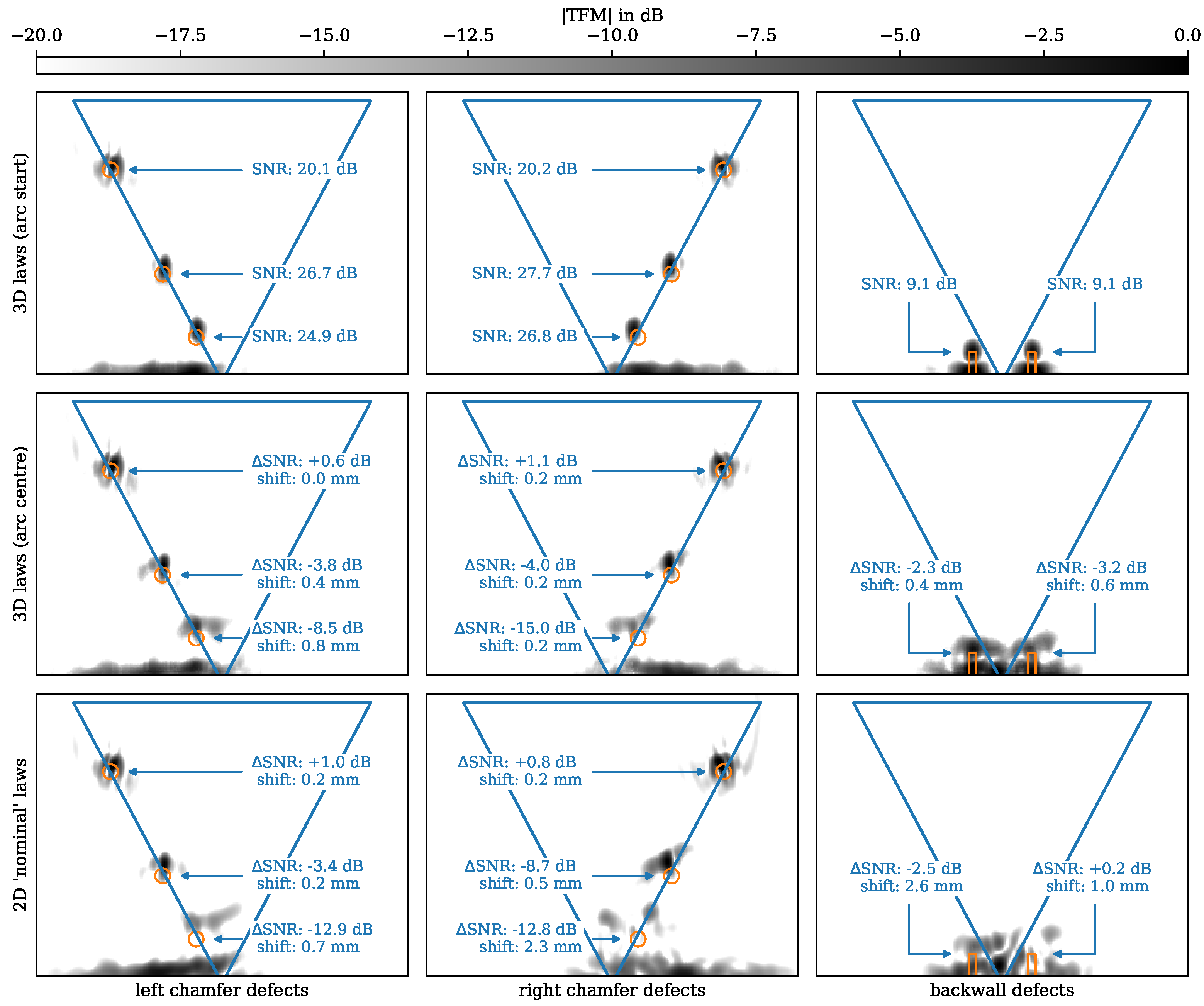 |TFM| in dB

−20.0 −17.5 −15.0 −12.5 −10.0 −7.5 −5.0 −2.5 0.0

3D laws (arc start)

SNR: 20.1 dB
SNR: 26.7 dB
SNR: 24.9 dB

SNR: 20.2 dB
SNR: 27.7 dB
SNR: 26.8 dB

SNR: 9.1 dB
SNR: 9.1 dB

3D laws (arc centre)

ΔSNR: +0.6 dB
shift: 0.0 mm
ΔSNR: -3.8 dB
shift: 0.4 mm
ΔSNR: -8.5 dB
shift: 0.8 mm

ΔSNR: +1.1 dB
shift: 0.2 mm
ΔSNR: -4.0 dB
shift: 0.2 mm
ΔSNR: -15.0 dB
shift: 0.2 mm

ΔSNR: -2.3 dB
shift: 0.4 mm
ΔSNR: -3.2 dB
shift: 0.6 mm

2D 'nominal' laws

ΔSNR: +1.0 dB
shift: 0.2 mm
ΔSNR: -3.4 dB
shift: 0.2 mm
ΔSNR: -12.9 dB
shift: 0.7 mm

ΔSNR: +0.8 dB
shift: 0.2 mm
ΔSNR: -8.7 dB
shift: 0.5 mm
ΔSNR: -12.8 dB
shift: 2.3 mm

ΔSNR: -2.5 dB
shift: 2.6 mm
ΔSNR: +0.2 dB
shift: 1.0 mm

left chamfer defects
right chamfer defects
backwall defects