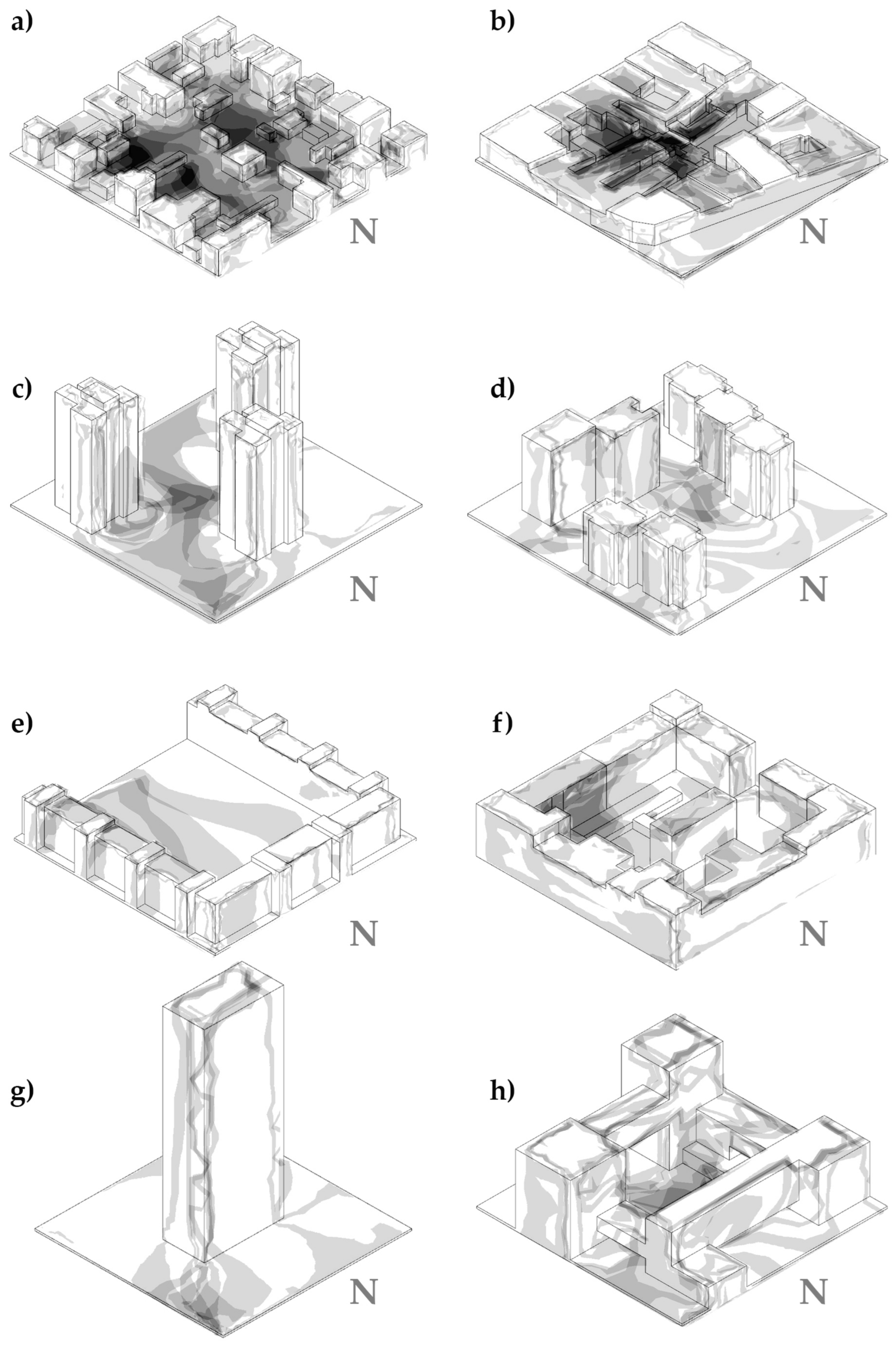 a)

N

b)

N

c)

N

d)

N

e)

N

f)

N

g)

N

h)

N