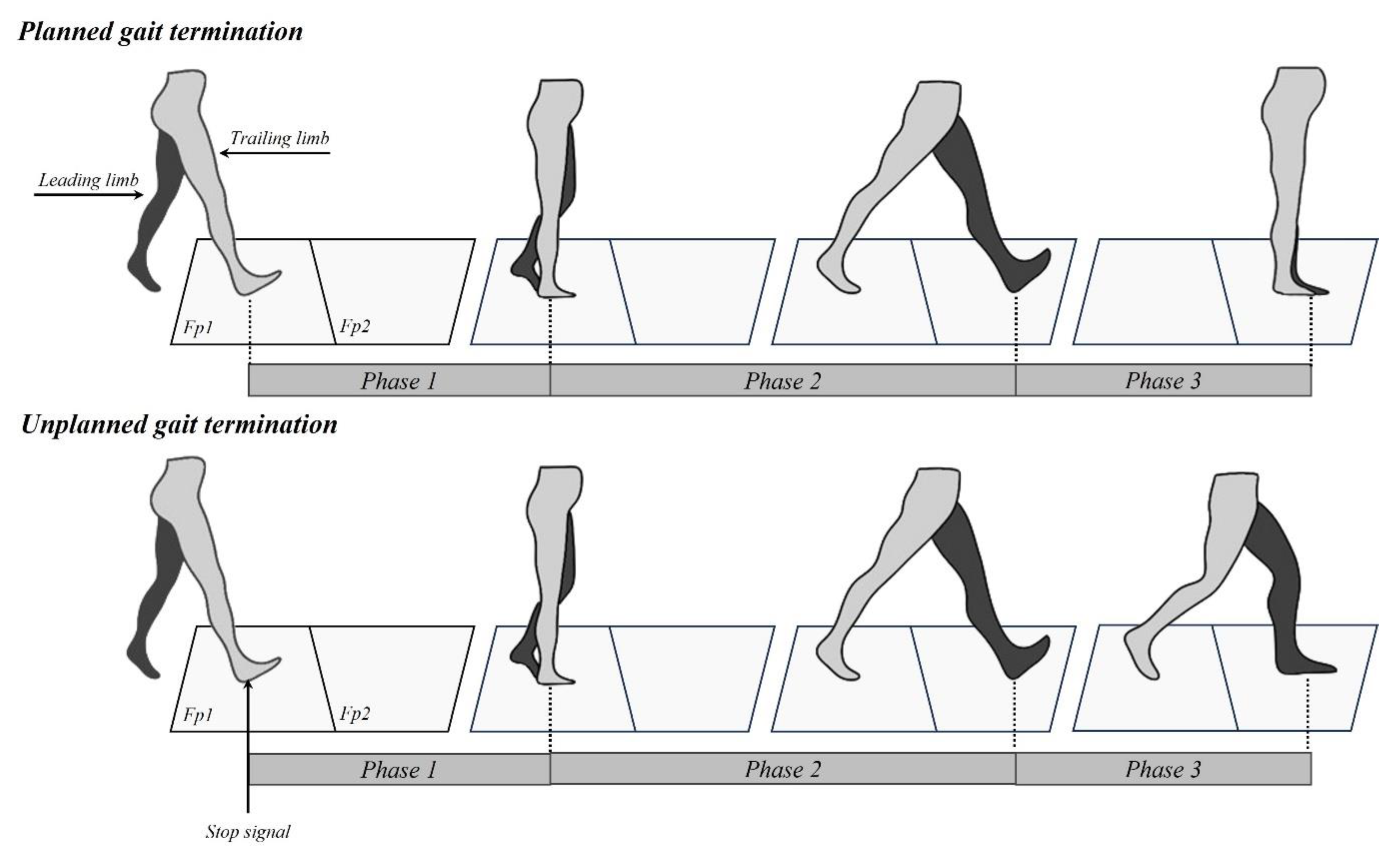 Planned gait termination

Trailing limb

Leading limb

Fp1

Fp2

Phase 1

Phase 2

Phase 3

Unplanned gait termination

Fp1

Fp2

Phase 1

Phase 2

Phase 3

Stop signal