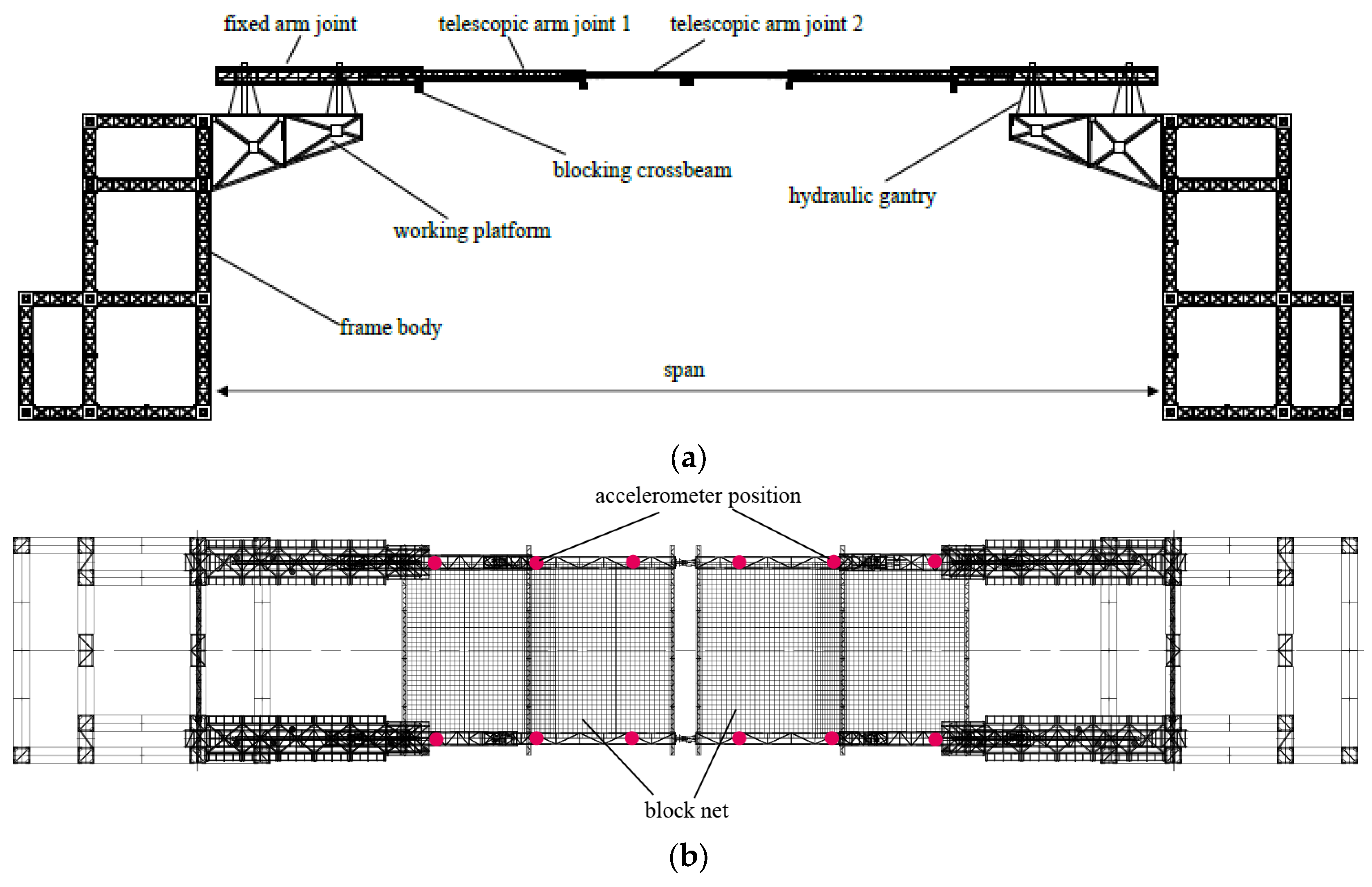 fixed arm joint
telescopic arm joint 1
telescopic arm joint 2
blocking crossbeam
hydraulic gantry
working platform
frame body
span

(a)

accelerometer position
block net

(b)