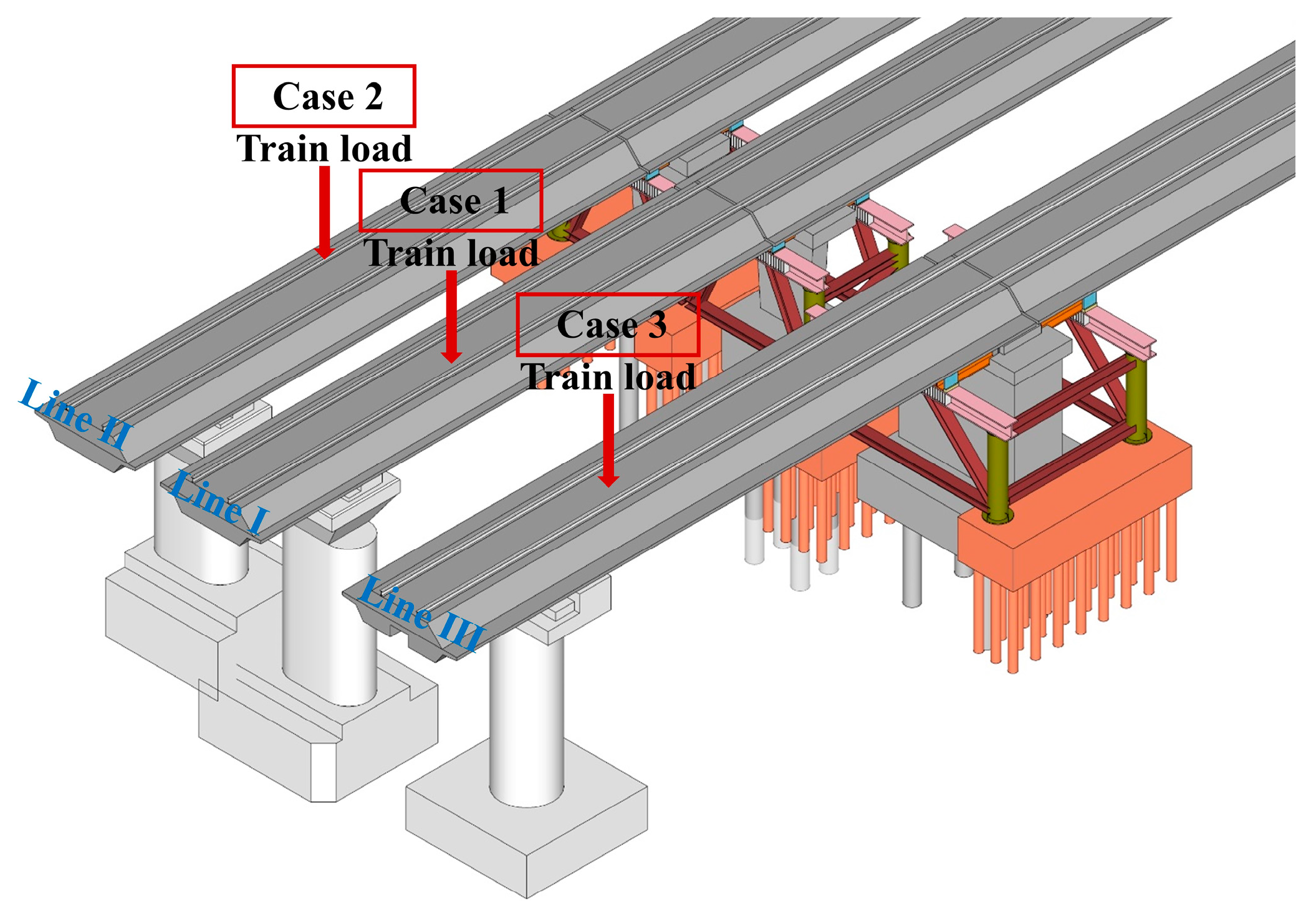 Case 2
Train load

Case 1
Train load

Case 3
Train load

Line II

Line I

Line III