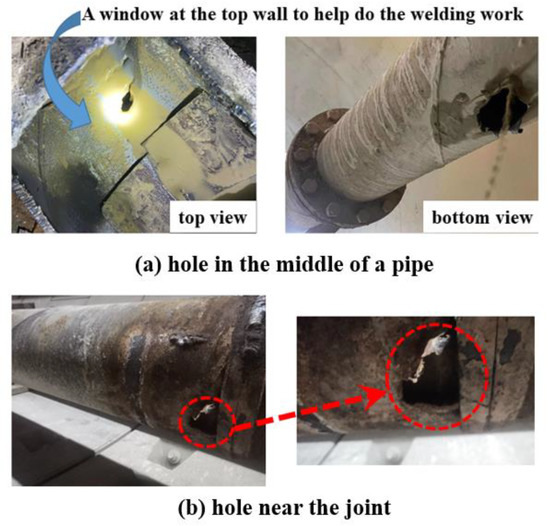 A window at the top wall to help do the welding work

top view

bottom view

(a) hole in the middle of a pipe

(b) hole near the joint