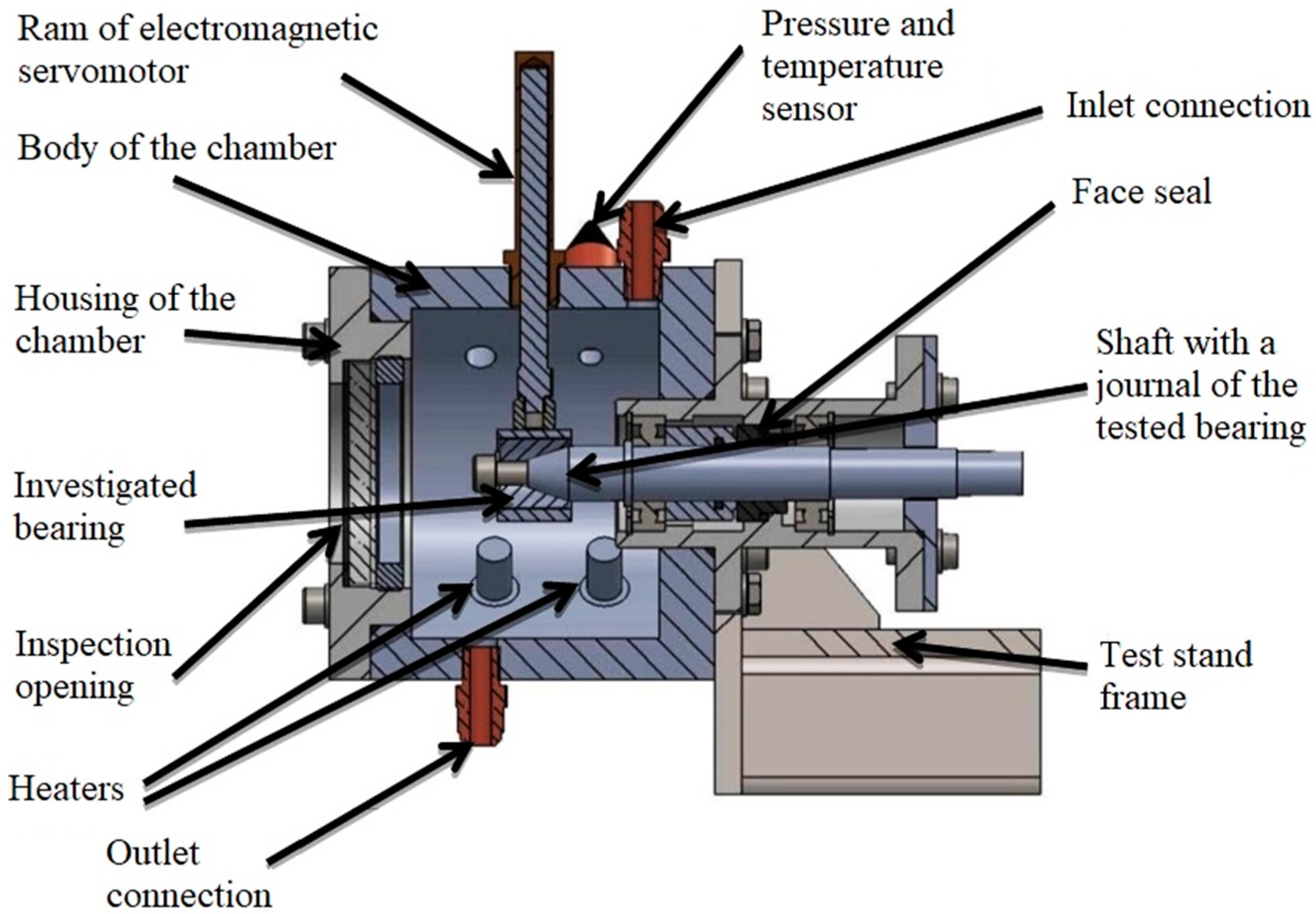 Ram of electromagnetic servomotor

Pressure and temperature sensor

Inlet connection

Body of the chamber

Face seal

Housing of the chamber

Shaft with a journal of the tested bearing

Investigated bearing

Inspection opening

Test stand frame

Heaters

Outlet connection