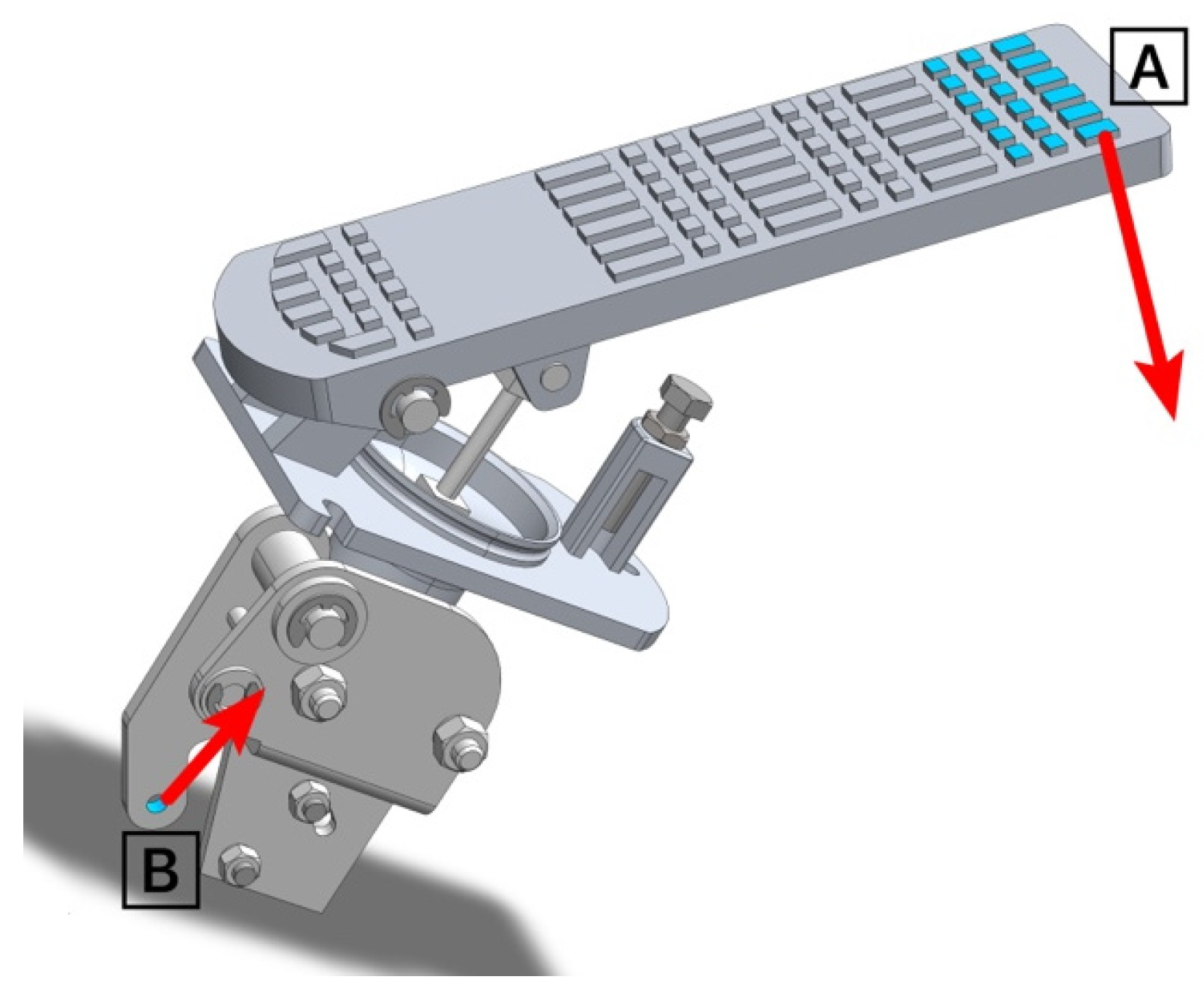 A

B