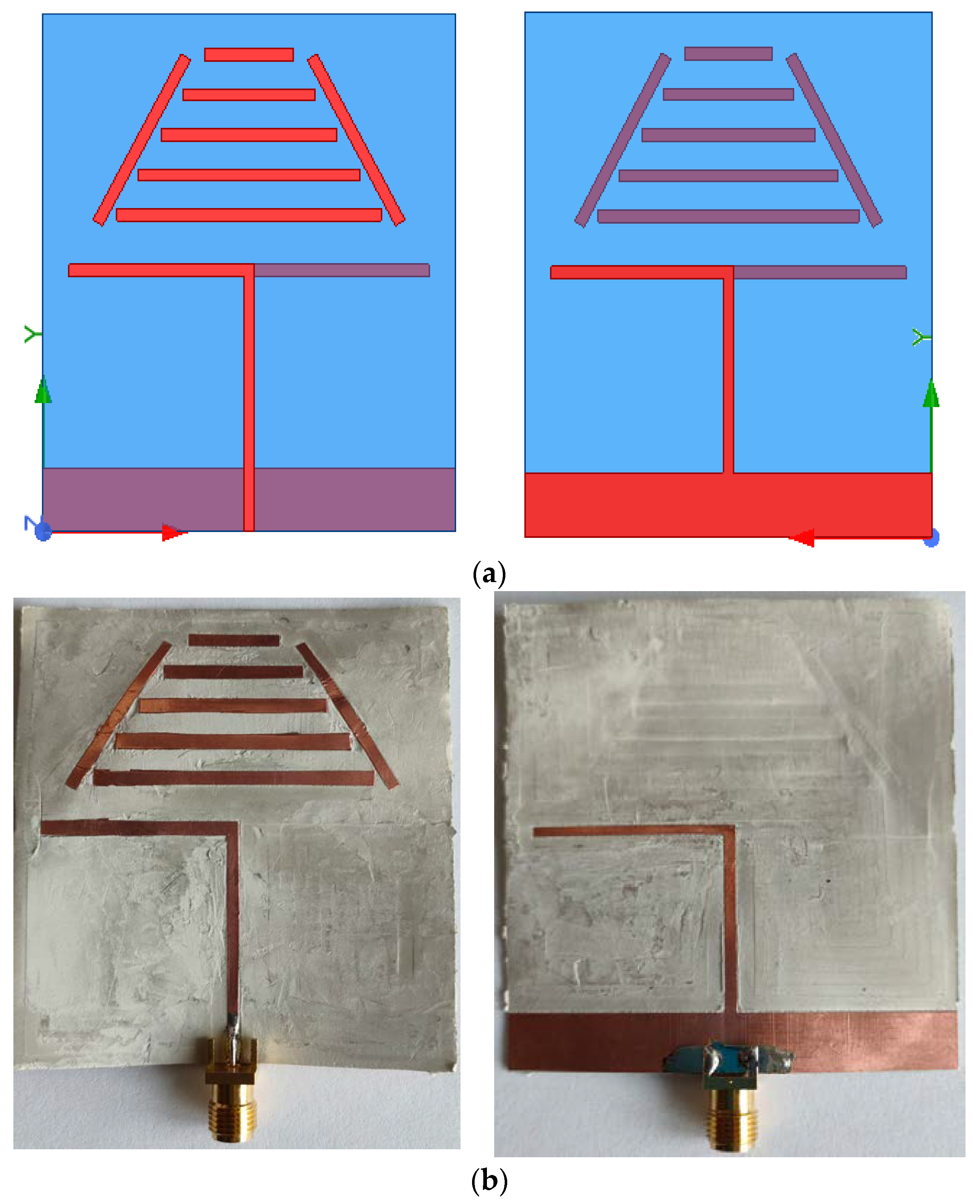 Y

Z

Y

(a)

(b)