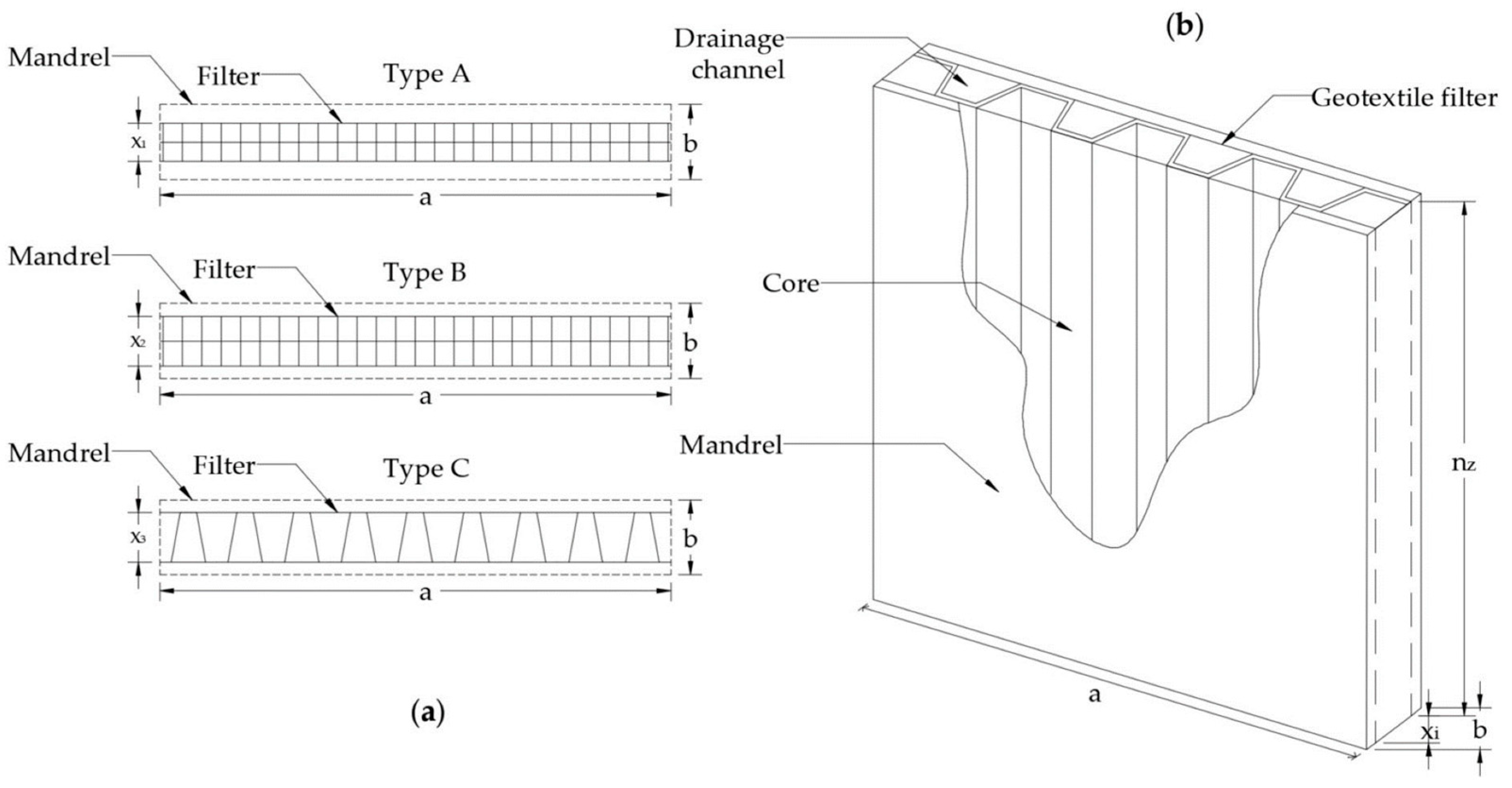 Mandrel
Filter
Type A
$x_1$
b
a

Mandrel
Filter
Type B
$x_2$
b
a

Mandrel
Filter
Type C
$x_3$
b
a

(a)

(b)
Drainage channel
Geotextile filter
Core
Mandrel
$n_z$
a
$x_i$
b