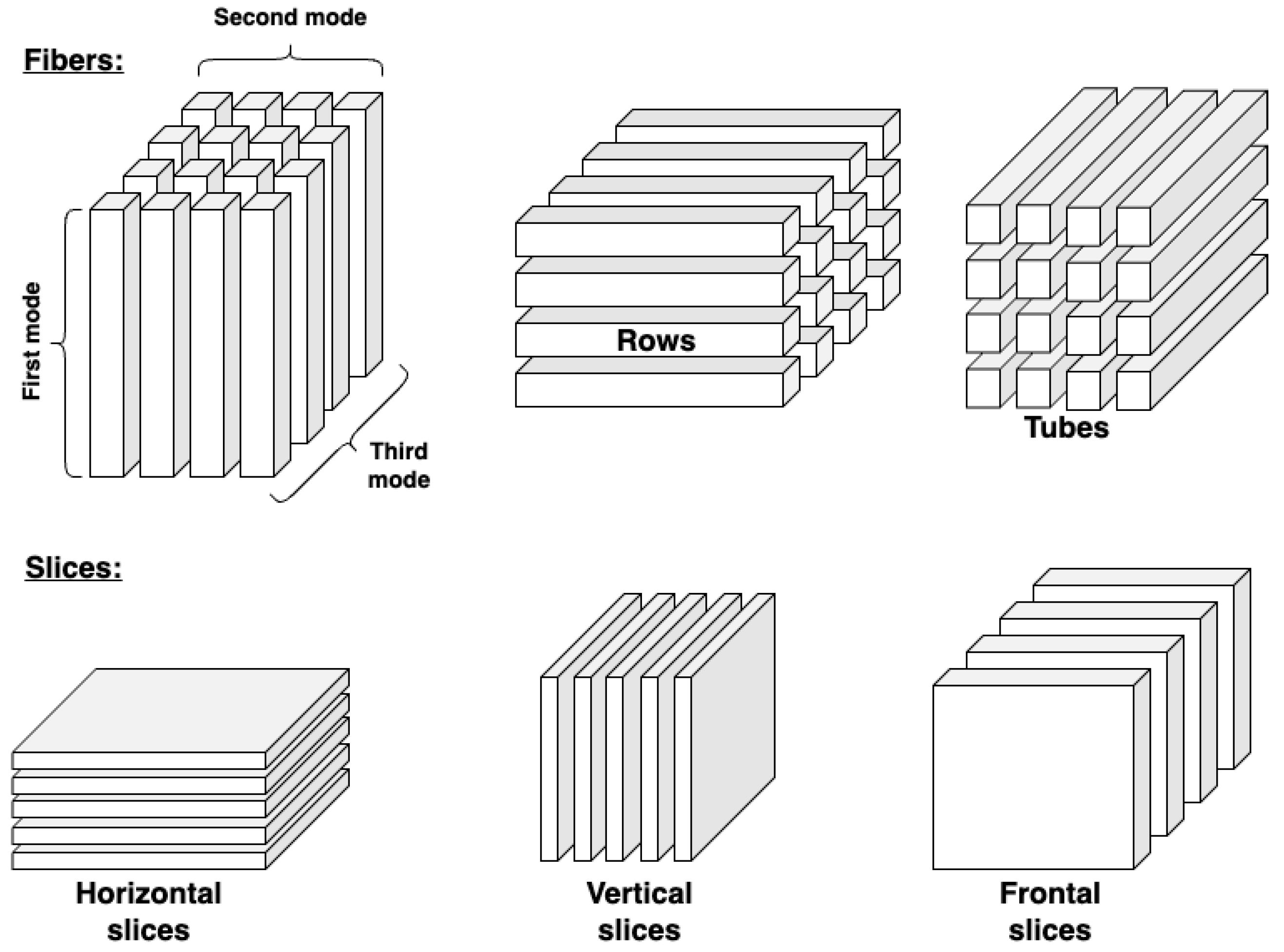 Second mode

Fibers:

First mode

Third mode

Rows

Tubes

Slices:

Horizontal slices

Vertical slices

Frontal slices