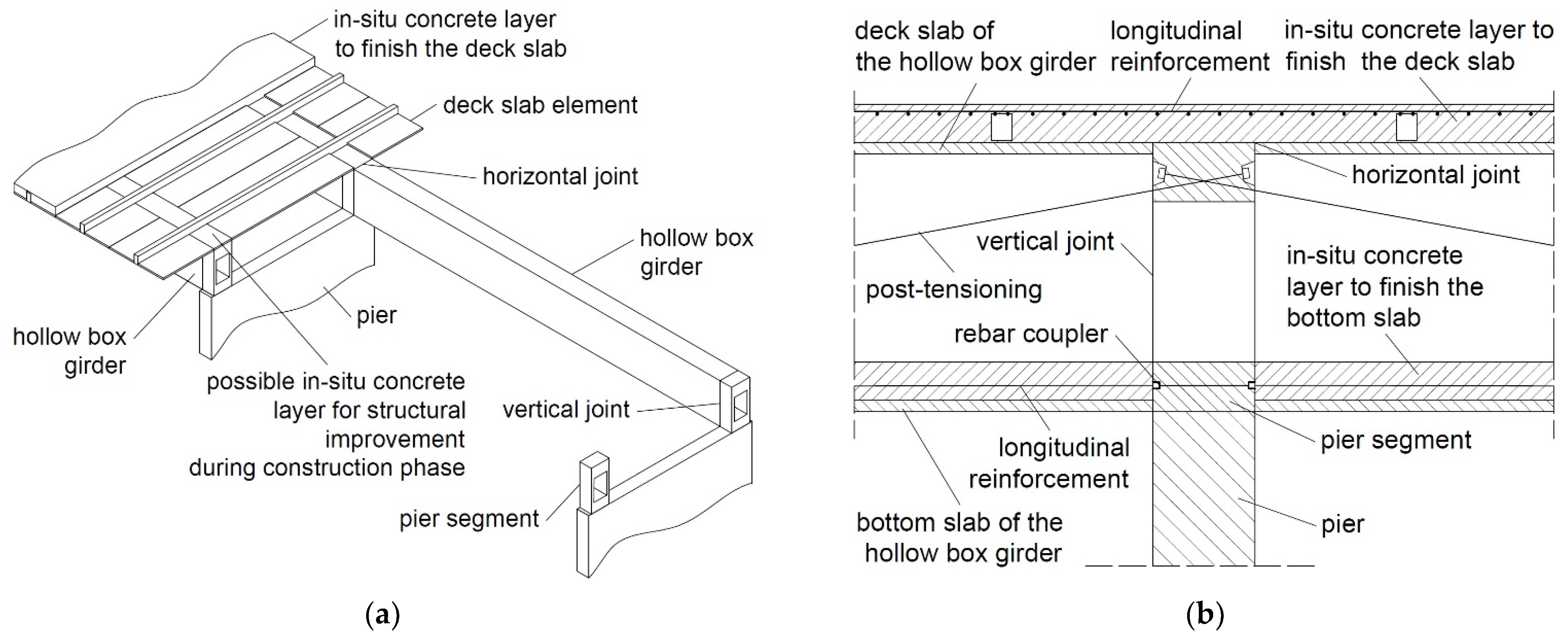 in-situ concrete layer to finish the deck slab

deck slab element

horizontal joint

hollow box girder

pier

hollow box girder

possible in-situ concrete layer for structural improvement during construction phase

vertical joint

pier segment

(a)

deck slab of the hollow box girder

longitudinal reinforcement

in-situ concrete layer to finish the deck slab

horizontal joint

vertical joint

post-tensioning

in-situ concrete layer to finish the bottom slab

rebar coupler

longitudinal reinforcement

pier segment

bottom slab of the hollow box girder

pier

(b)