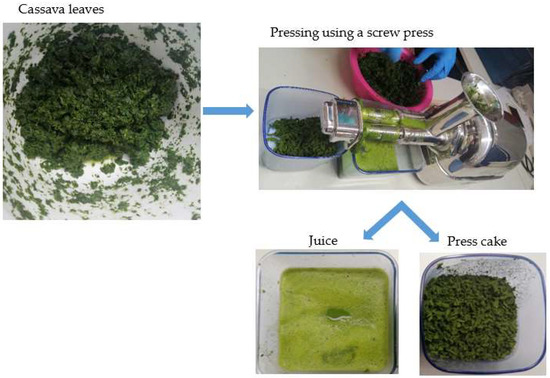 Cassava leaves

Pressing using a screw press

Juice

Press cake