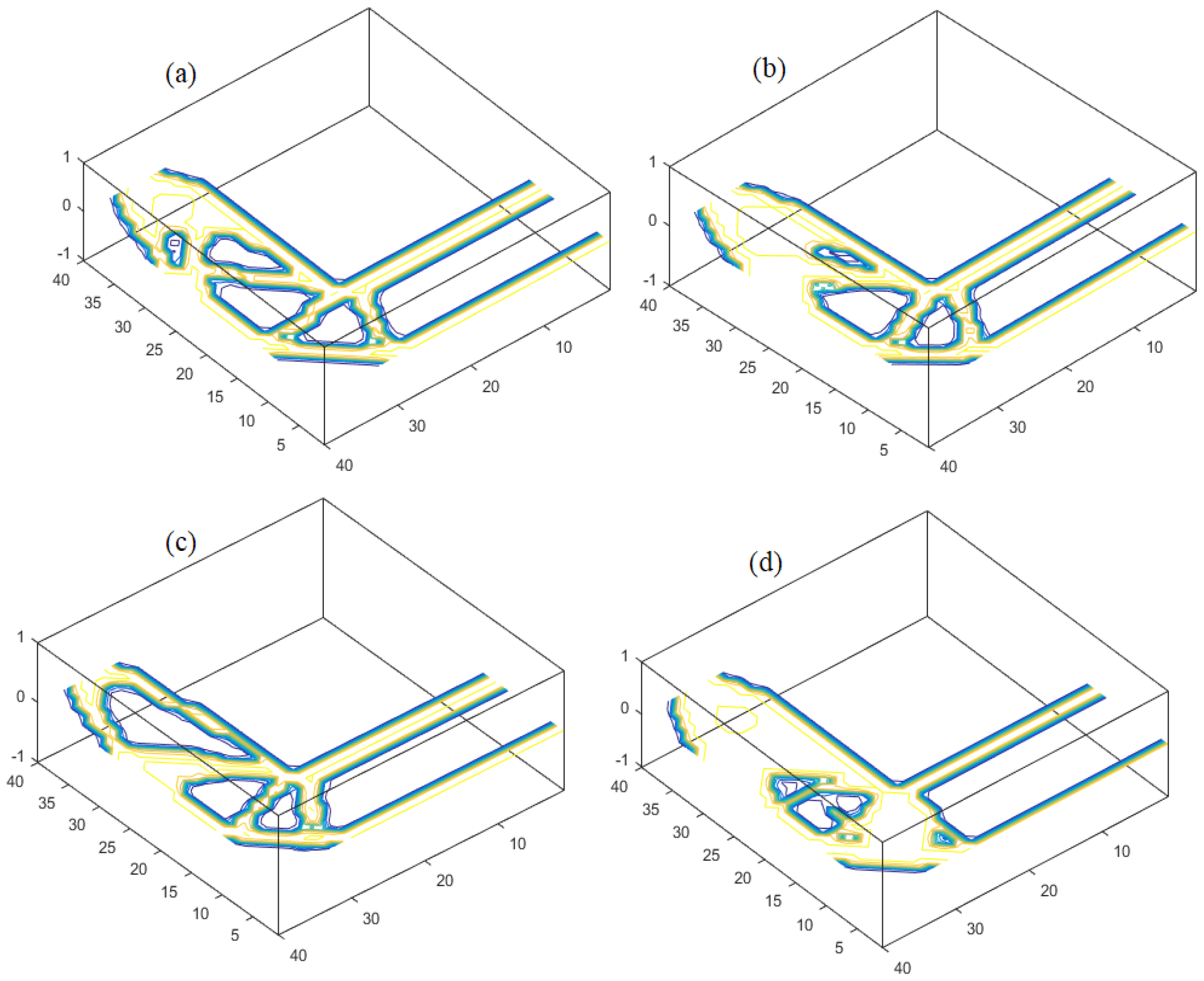 (a)

1
0
-1
40
35
30
25
20
15
10
5
40
30
20
10

(b)

1
0
-1
40
35
30
25
20
15
10
5
40
30
20
10

(c)

1
0
-1
40
35
30
25
20
15
10
5
40
30
20
10

(d)

1
0
-1
40
35
30
25
20
15
10
5
40
30
20
10