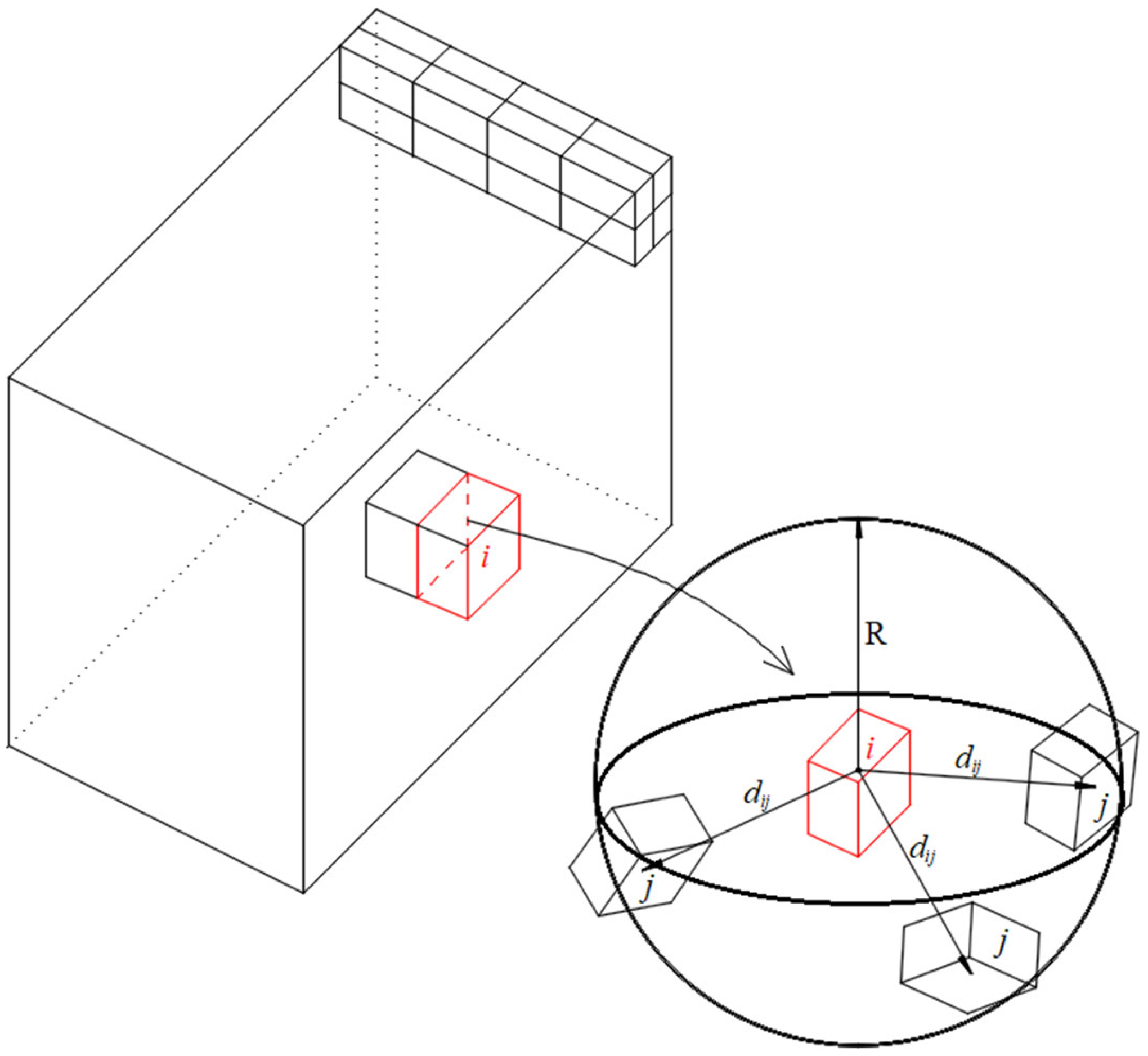 $i$

R

$i$

$d_{ij}$

$d_{ij}$

$d_{ij}$

$j$

$j$

$j$