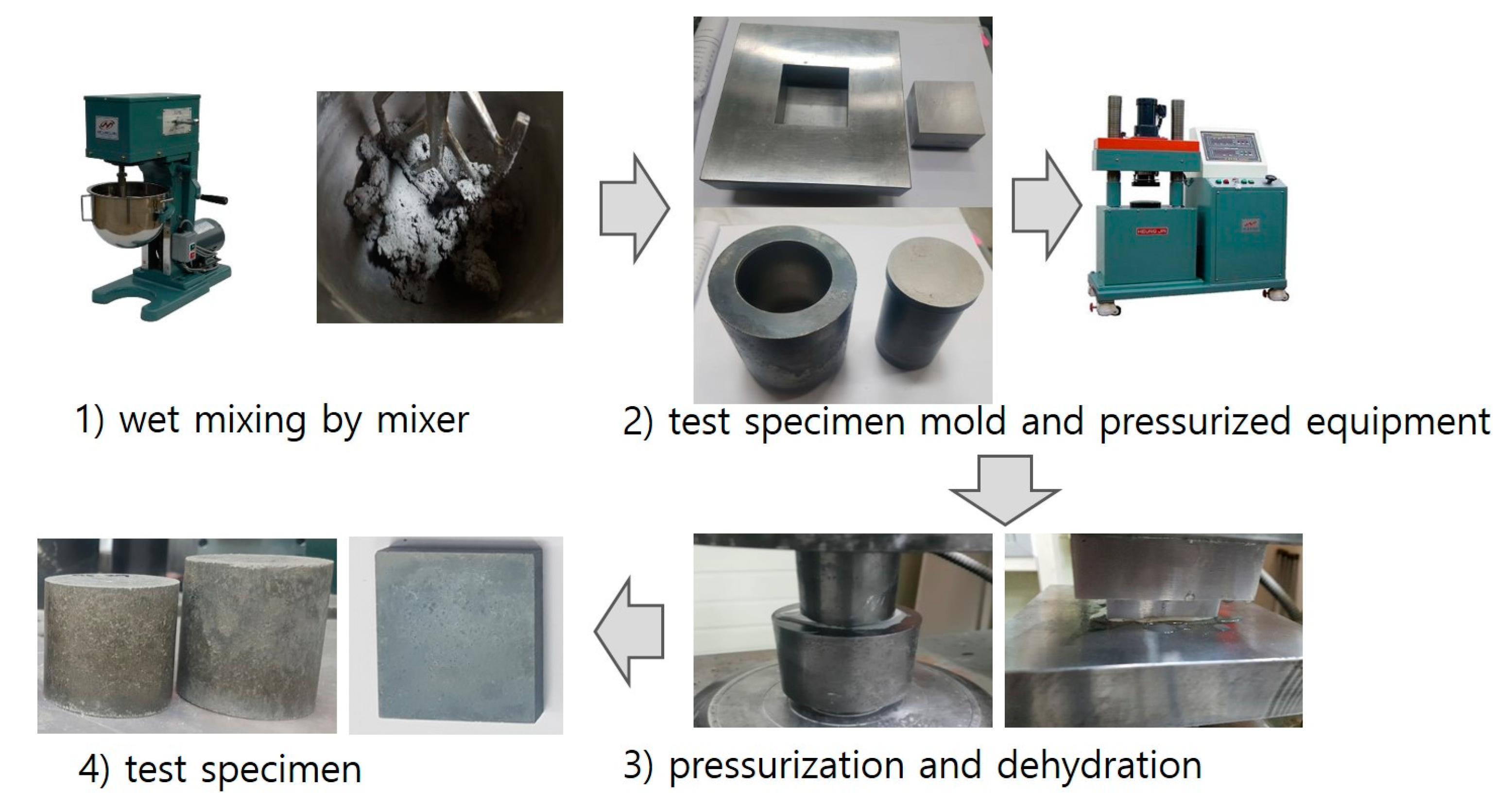 1) wet mixing by mixer

2) test specimen mold and pressurized equipment

3) pressurization and dehydration

4) test specimen