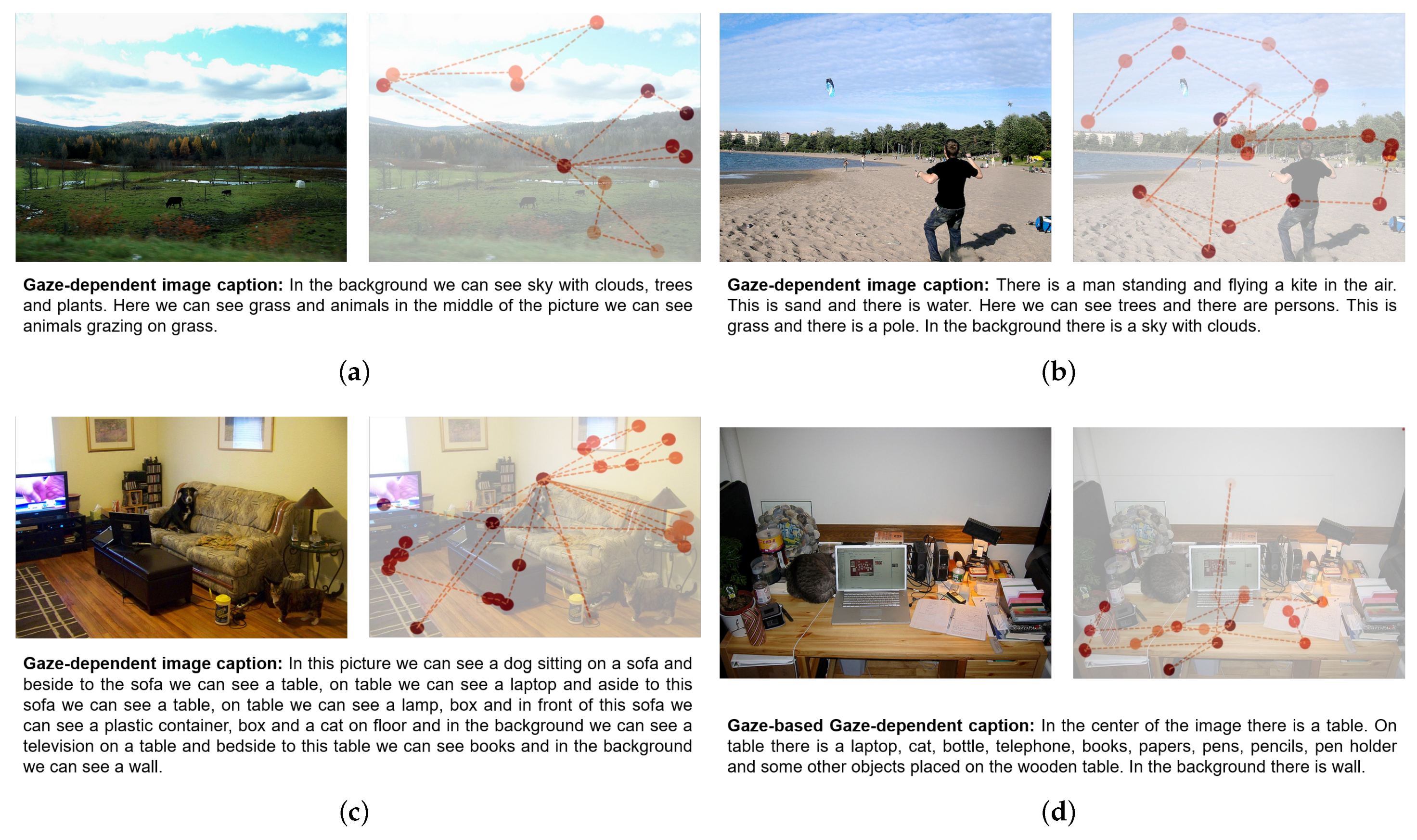 **Gaze-dependent image caption:** In the background we can see sky with clouds, trees and plants. Here we can see grass and animals in the middle of the picture we can see animals grazing on grass.

(a)

**Gaze-dependent image caption:** There is a man standing and flying a kite in the air. This is sand and there is water. Here we can see trees and there are persons. This is grass and there is a pole. In the background there is a sky with clouds.

(b)

**Gaze-dependent image caption:** In this picture we can see a dog sitting on a sofa and beside to the sofa we can see a table, on table we can see a laptop and aside to this sofa we can see a table, on table we can see a lamp, box and in front of this sofa we can see a plastic container, box and a cat on floor and in the background we can see a television on a table and bedside to this table we can see books and in the background we can see a wall.

(c)

**Gaze-based Gaze-dependent caption:** In the center of the image there is a table. On table there is a laptop, cat, bottle, telephone, books, papers, pens, pencils, pen holder and some other objects placed on the wooden table. In the background there is wall.

(d)