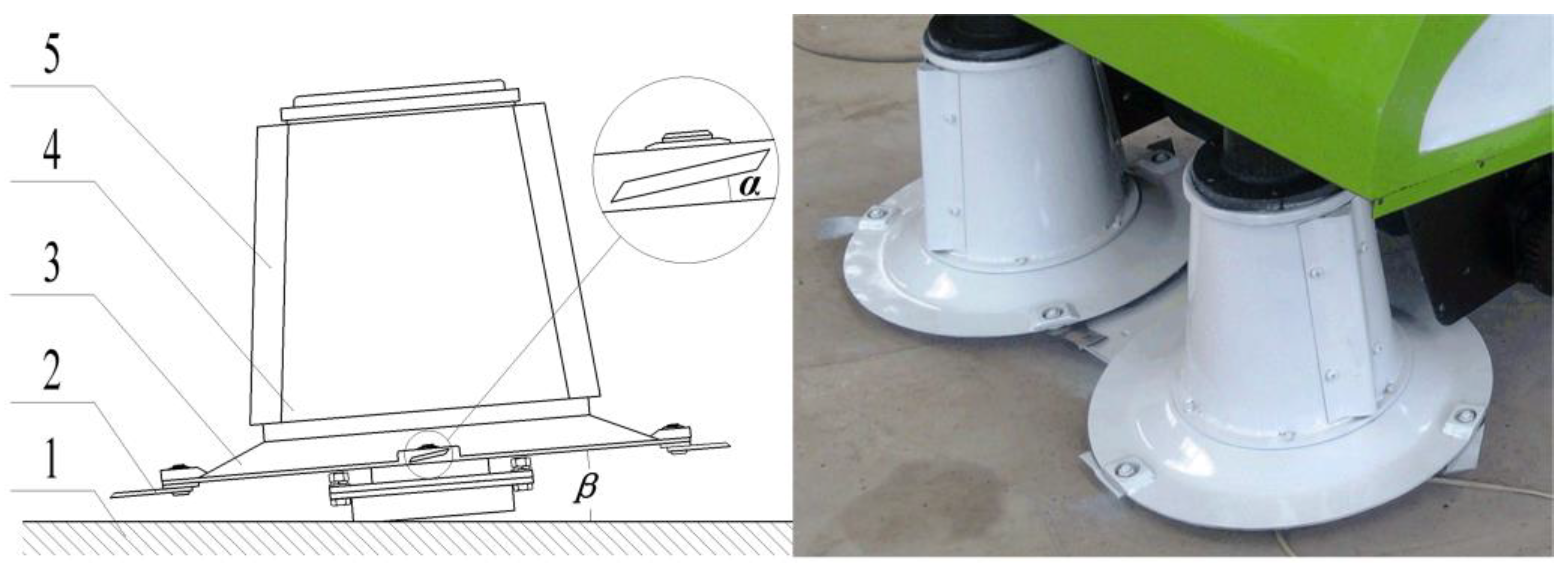 5
4
3
2
1
$\alpha$
$\beta$