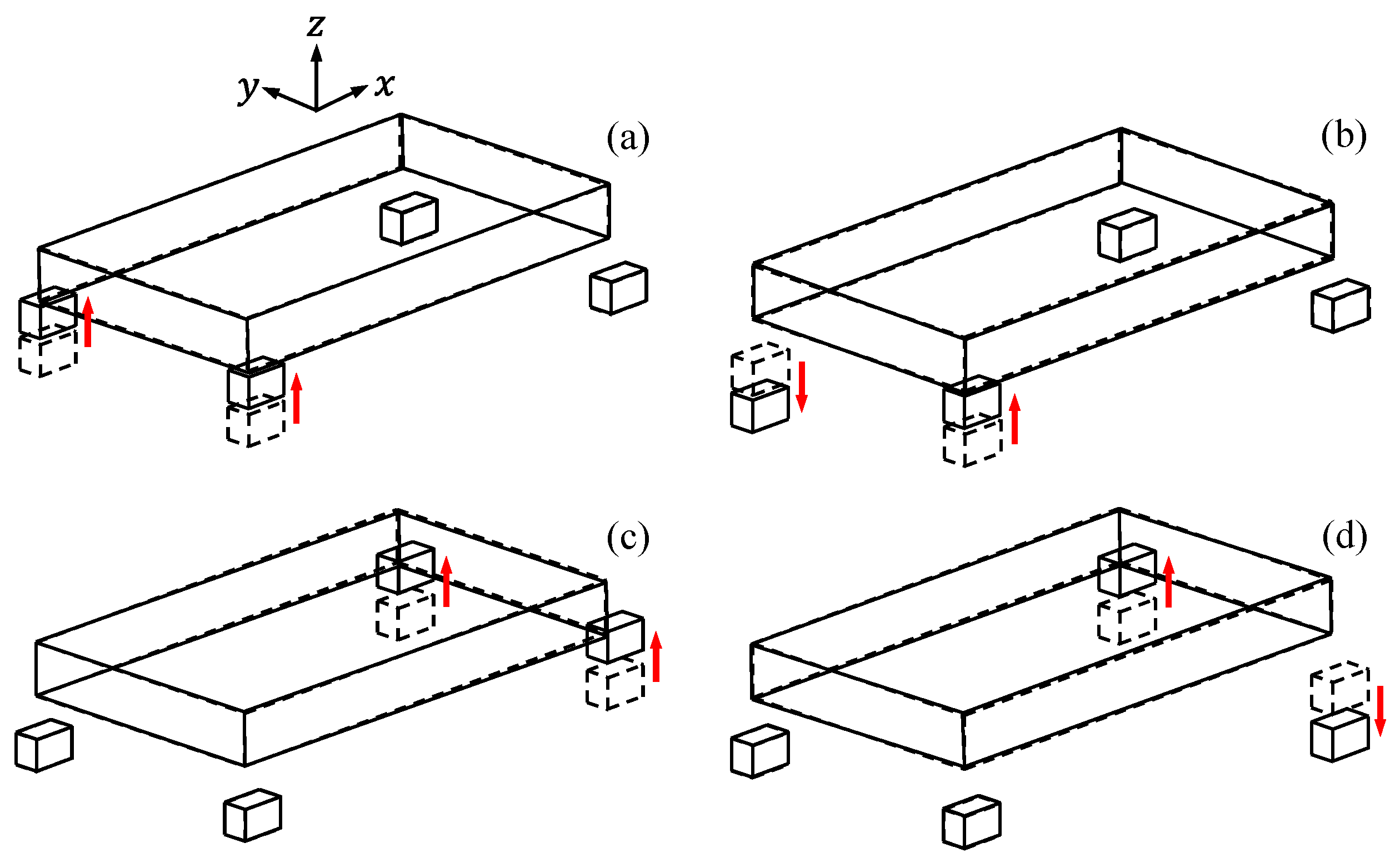 $z$
$y$
$x$
(a)
(b)
(c)
(d)