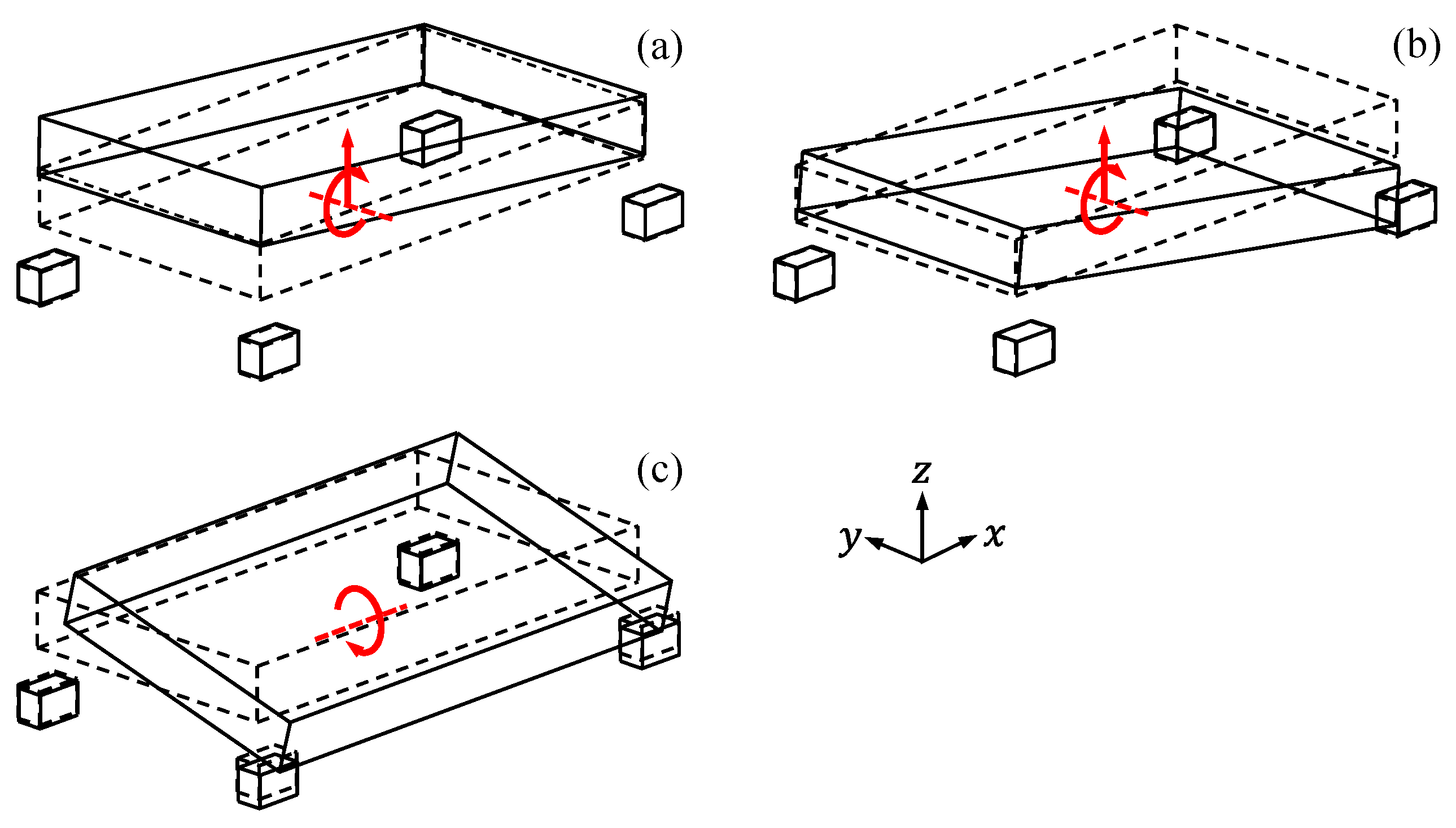 (a)

(b)

(c)

$z$

$y$

$x$