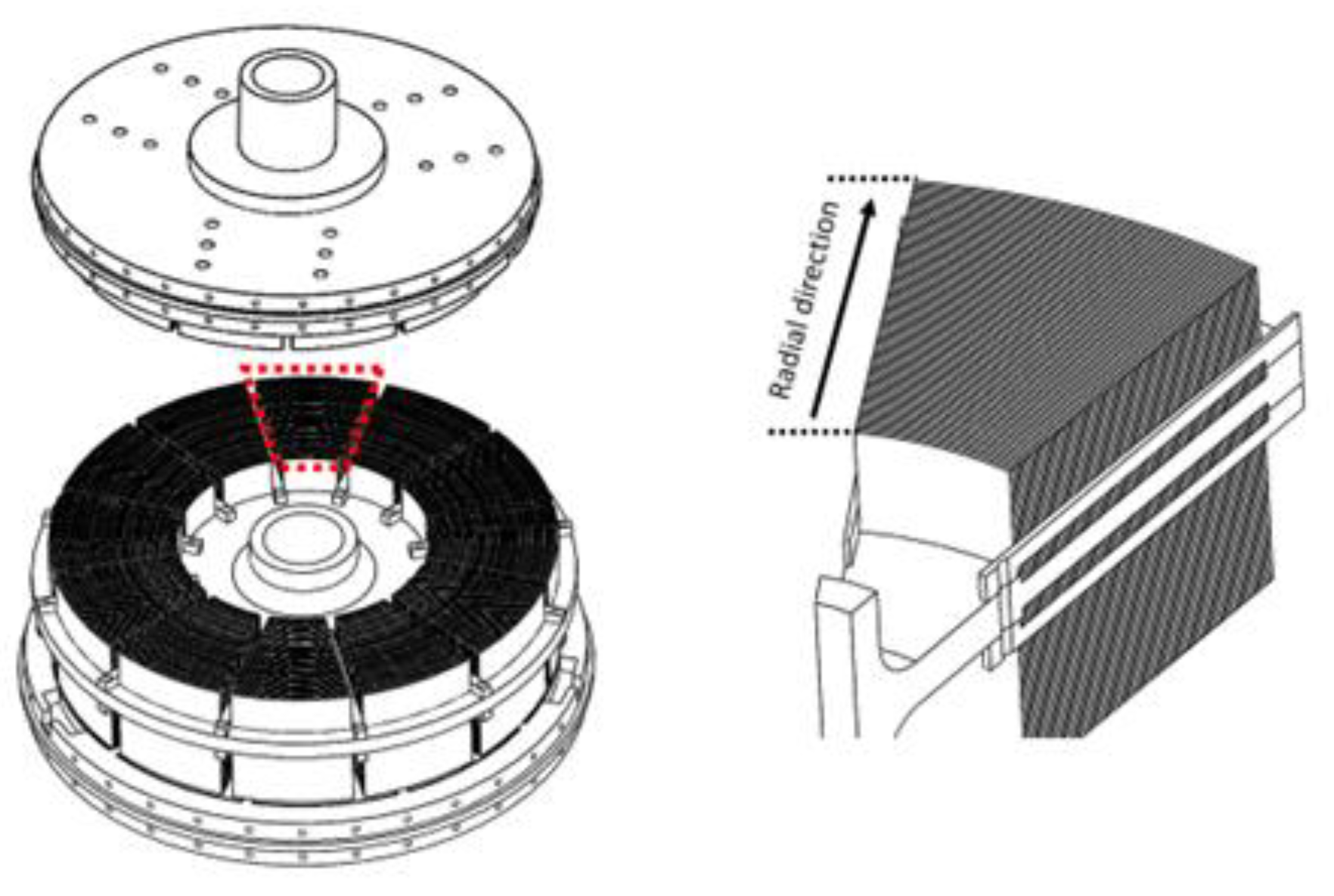 Radial direction