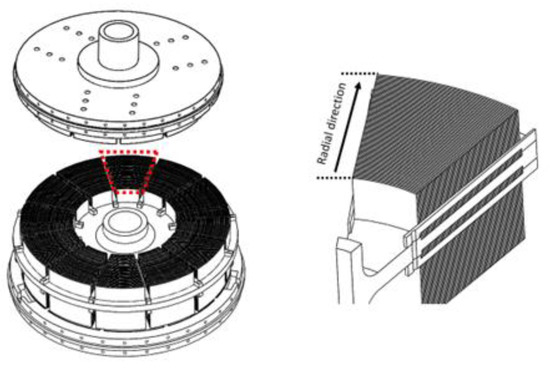 Radial direction