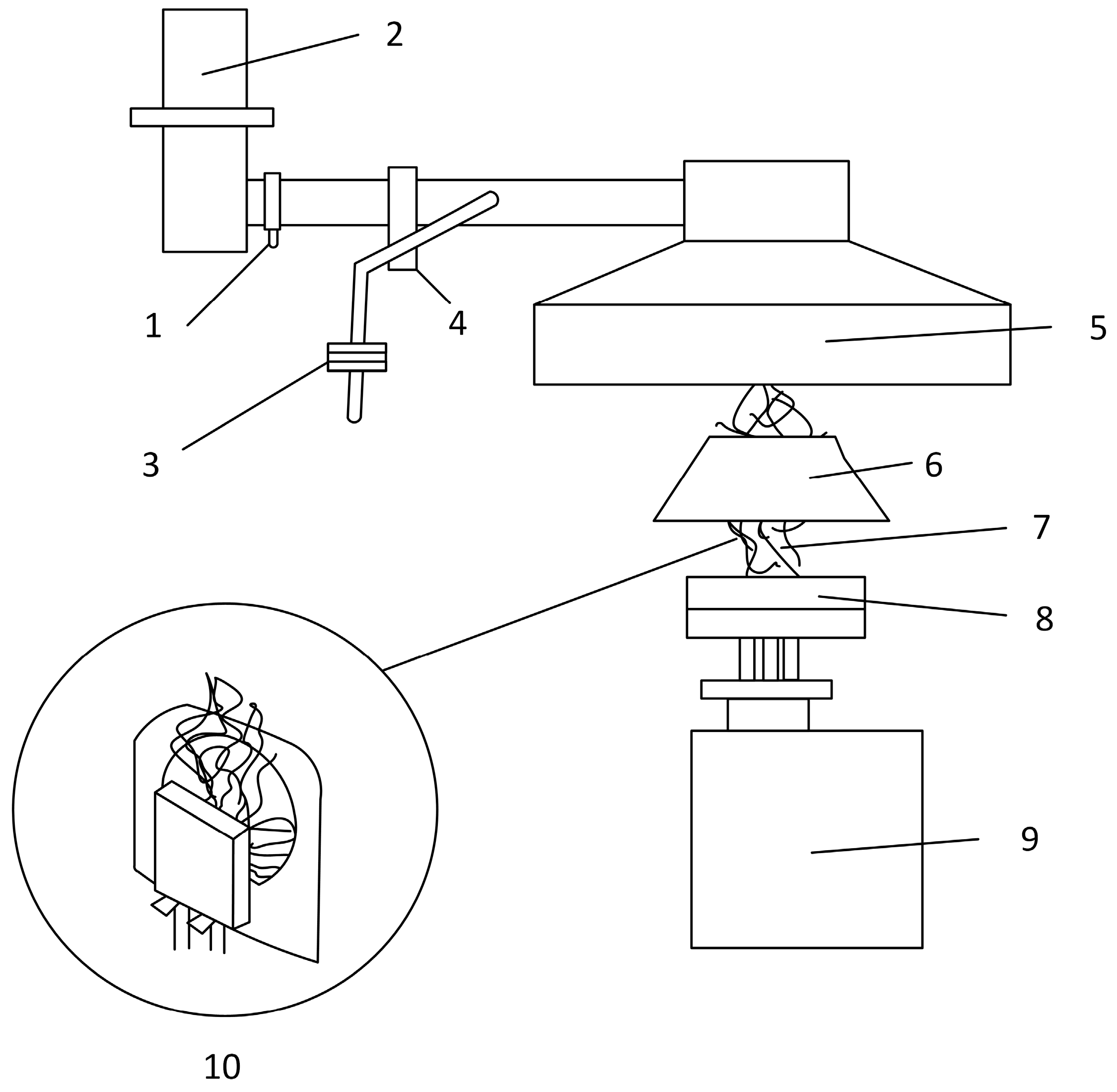 2
1
4
5
3
6
7
8
9
10