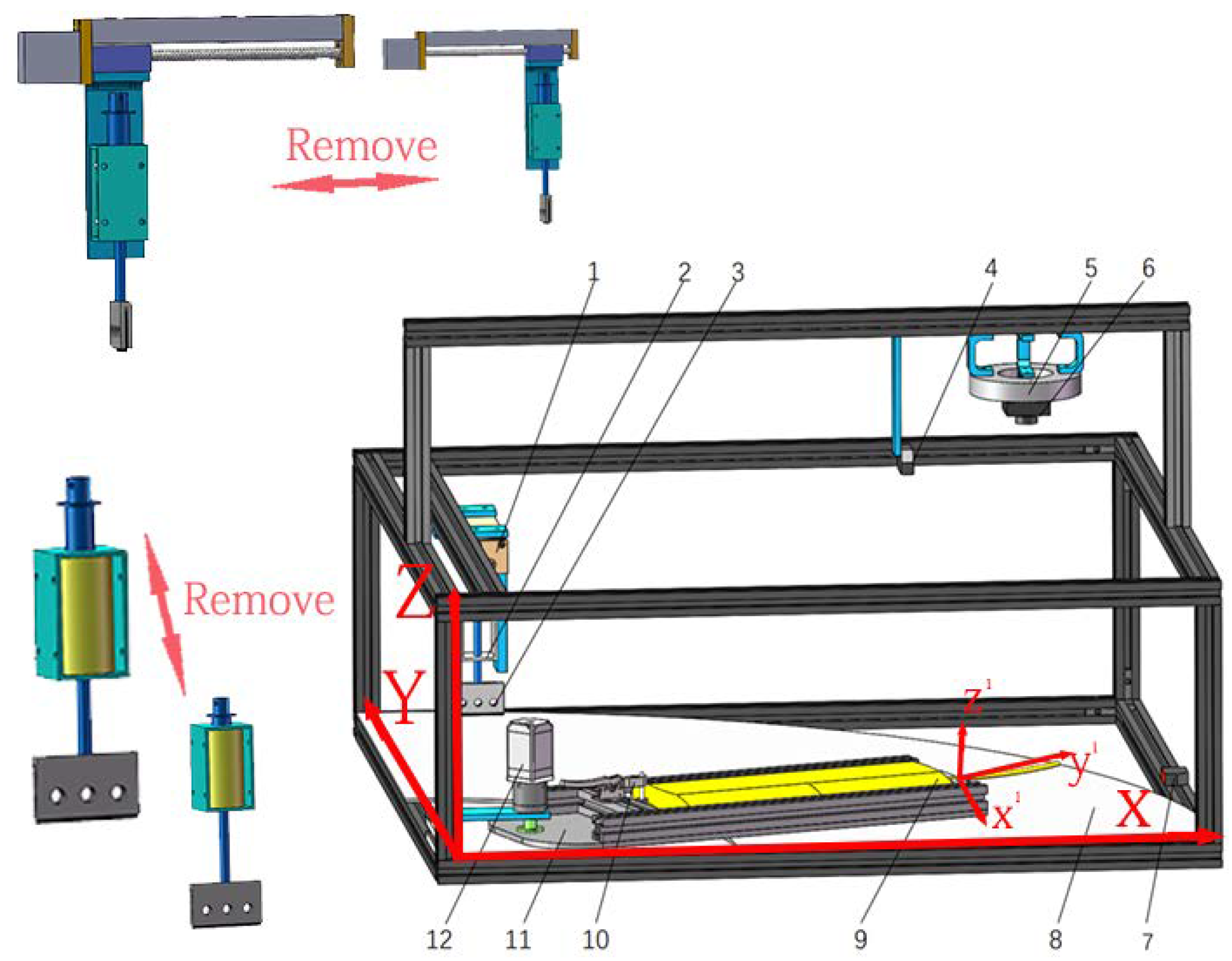 Remove

1 2 3 4 5 6

Remove

Z

Y

$z^1$

$y^1$

$x^1$

X

12 11 10 9 8 7