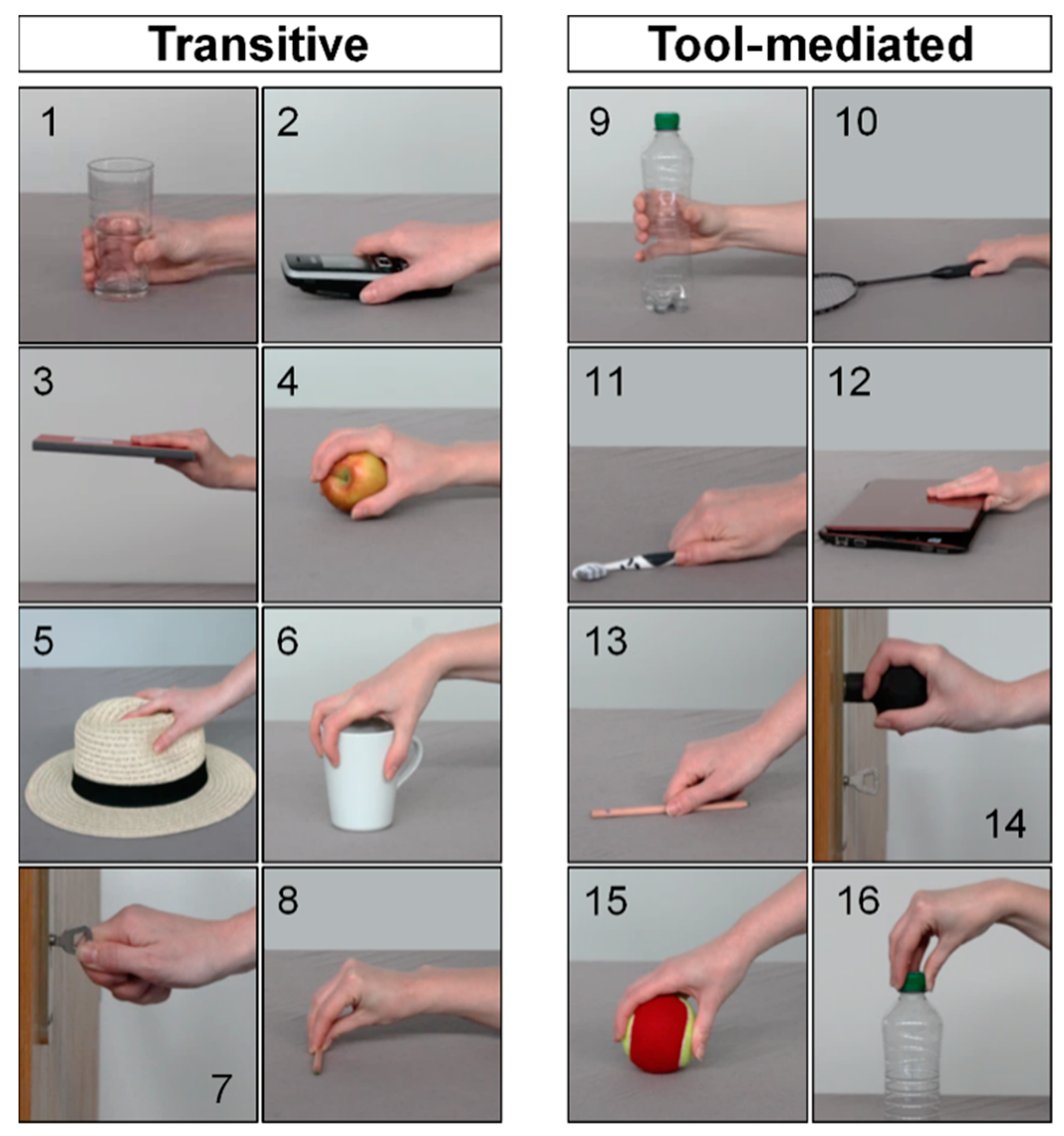 Transitive

1 2
3 4
5 6
7 8

Tool-mediated

9 10
11 12
13 14
15 16