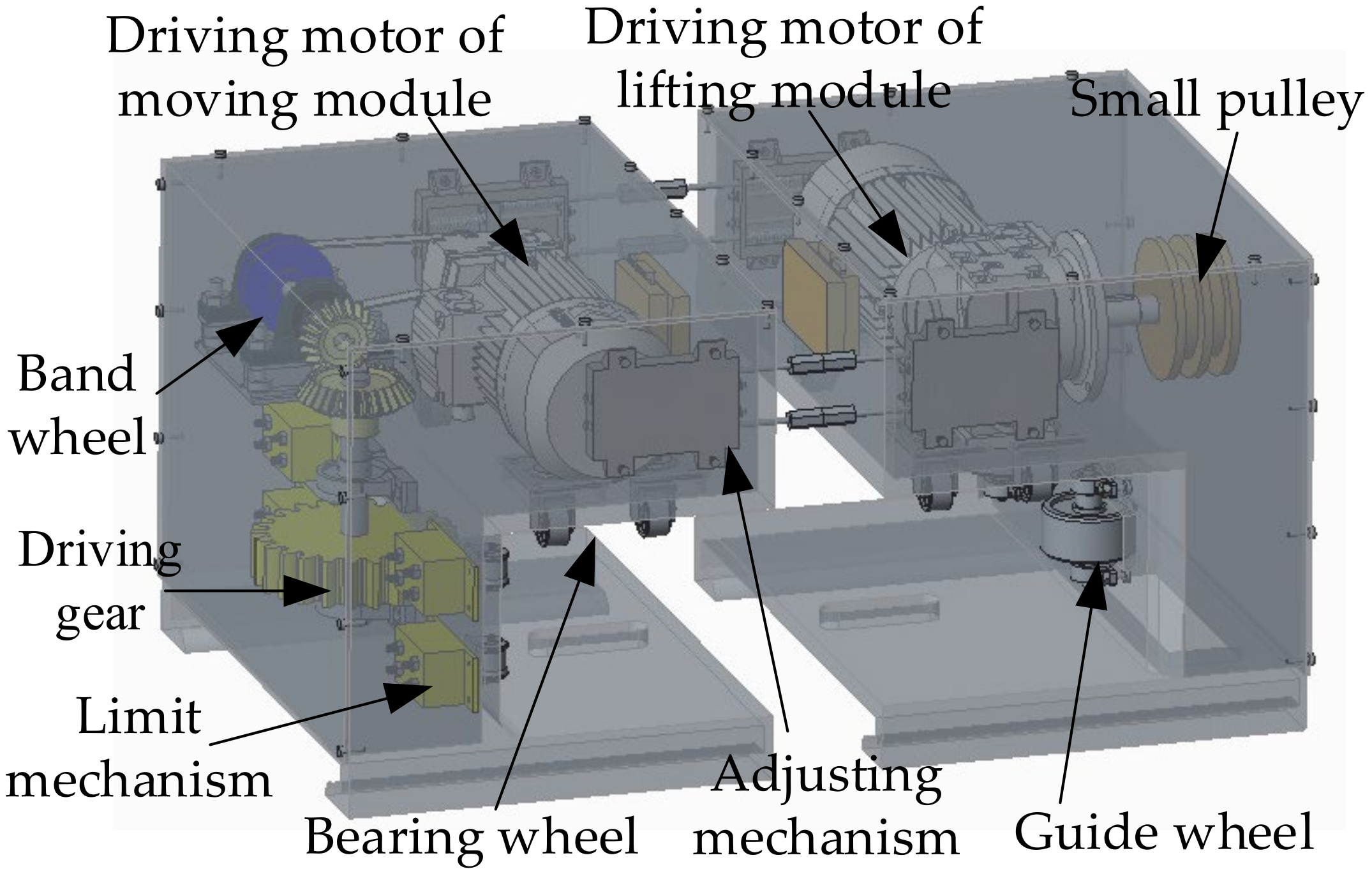 Driving motor of moving module

Driving motor of lifting module

Small pulley

Band wheel

Driving gear

Limit mechanism

Bearing wheel

Adjusting mechanism

Guide wheel