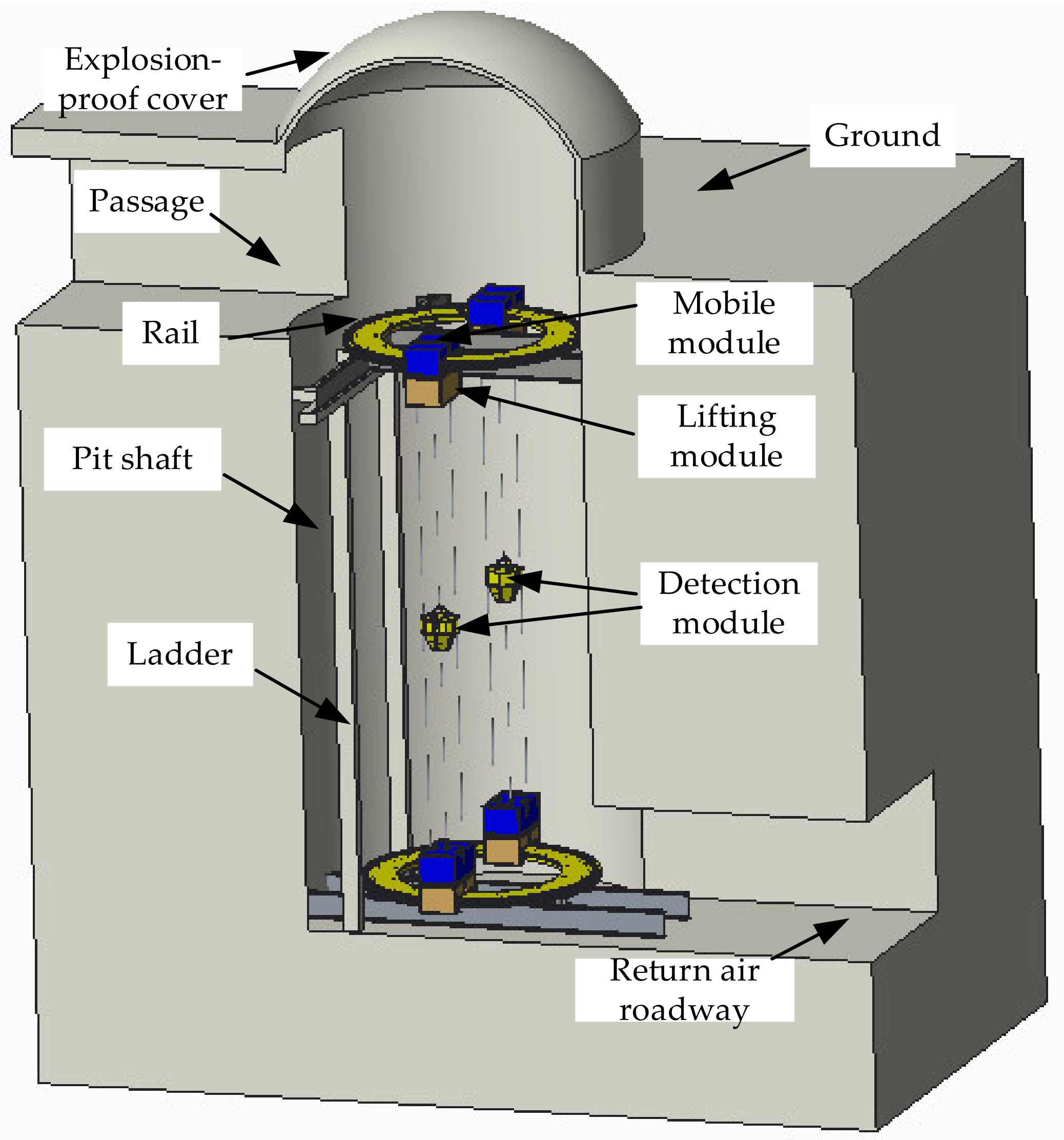 Explosion-proof cover

Ground

Passage

Rail

Mobile module

Lifting module

Pit shaft

Detection module

Ladder

Return air roadway