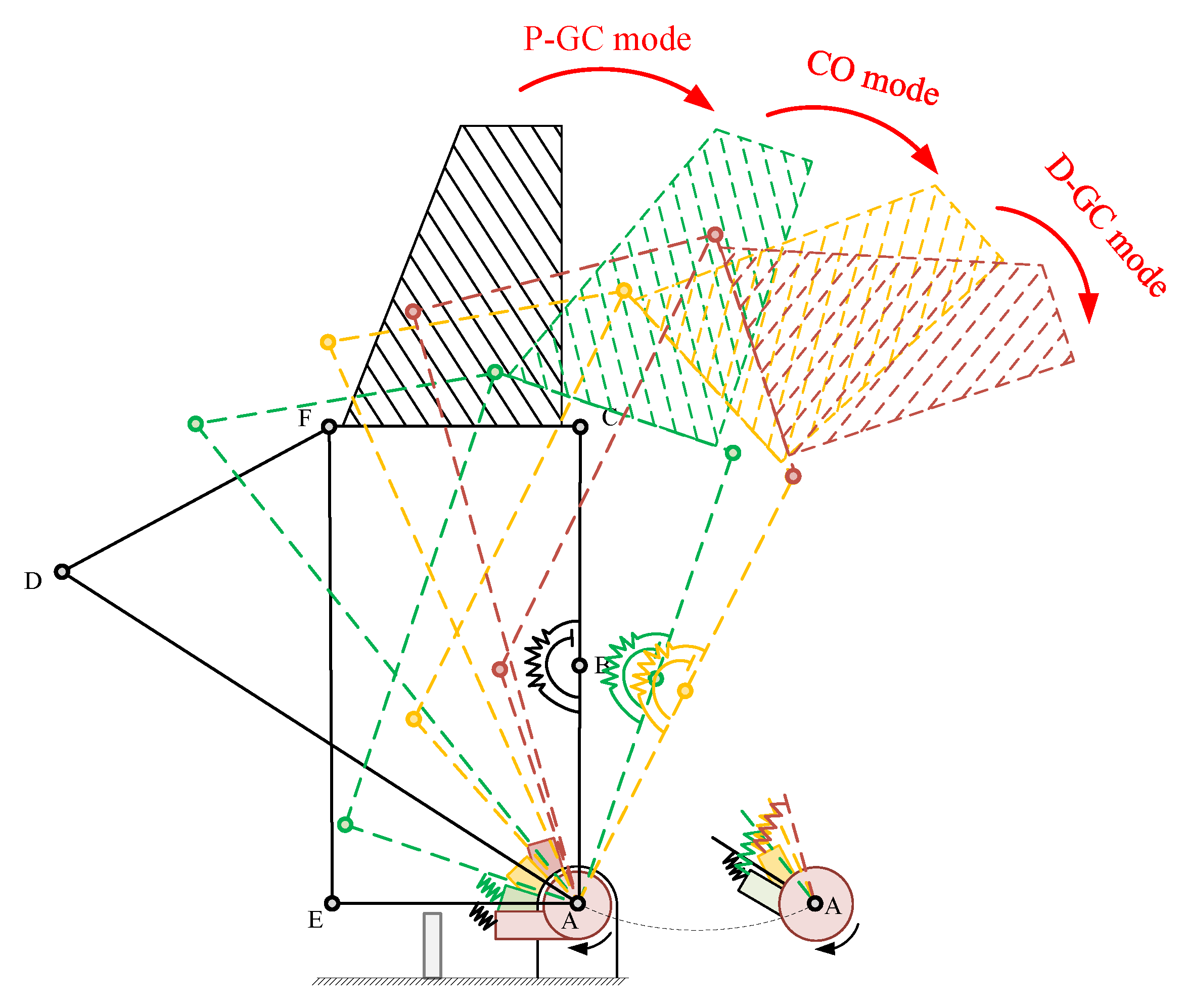 P-GC mode

CO mode

D-GC mode

F

C

D

B

E

A

A