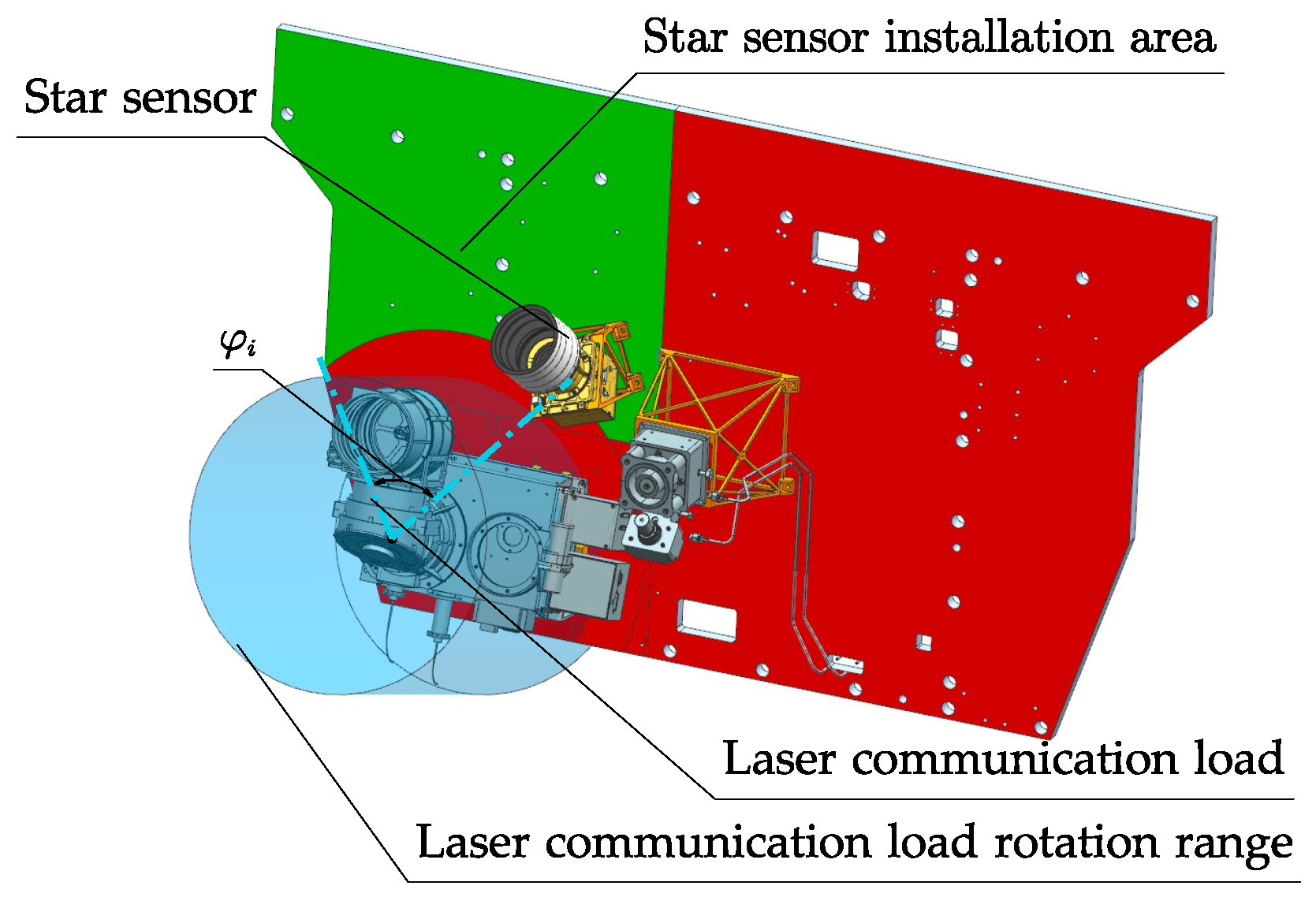 Star sensor installation area

Star sensor

$\varphi_i$

Laser communication load

Laser communication load rotation range