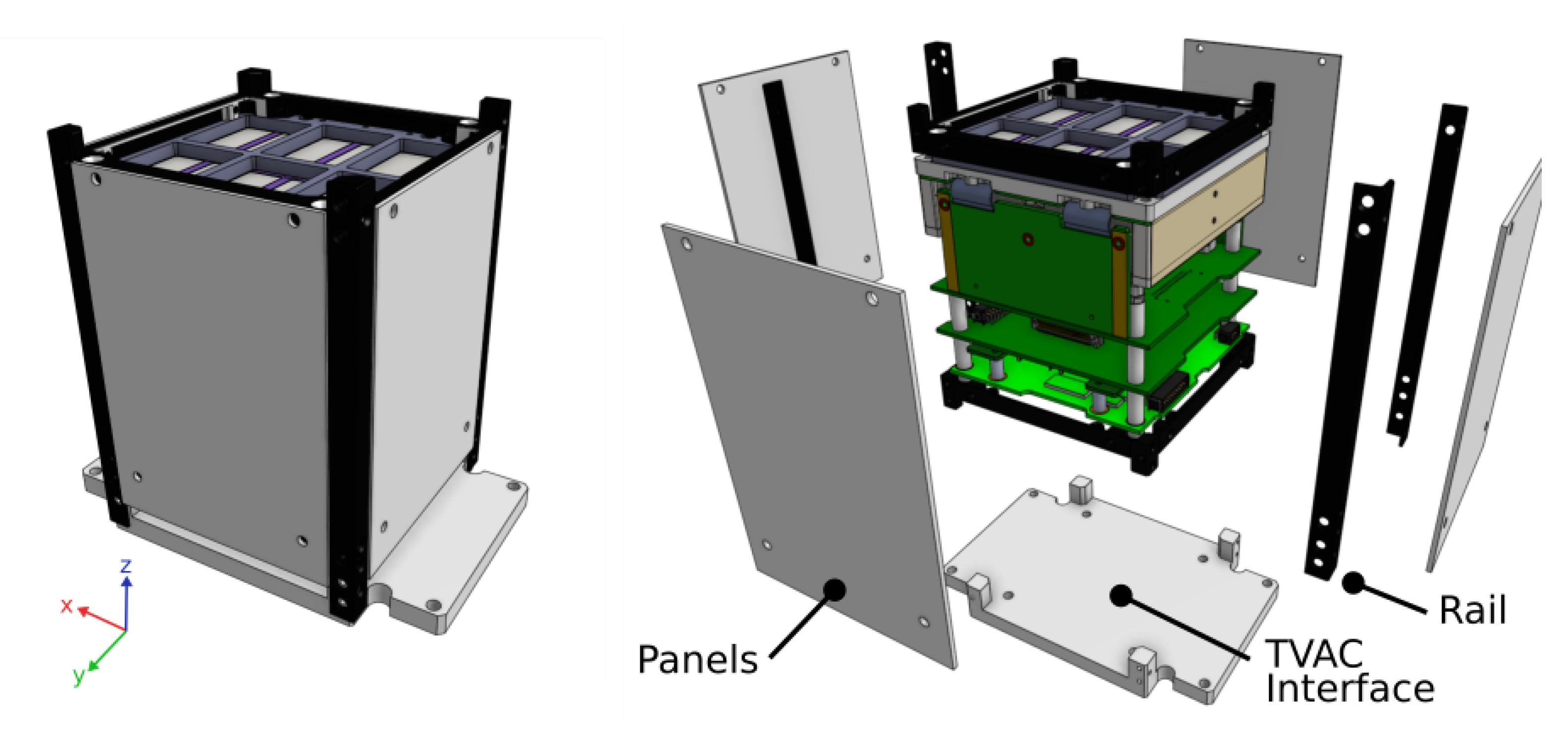 z
x
y
Panels
TVAC Interface
Rail