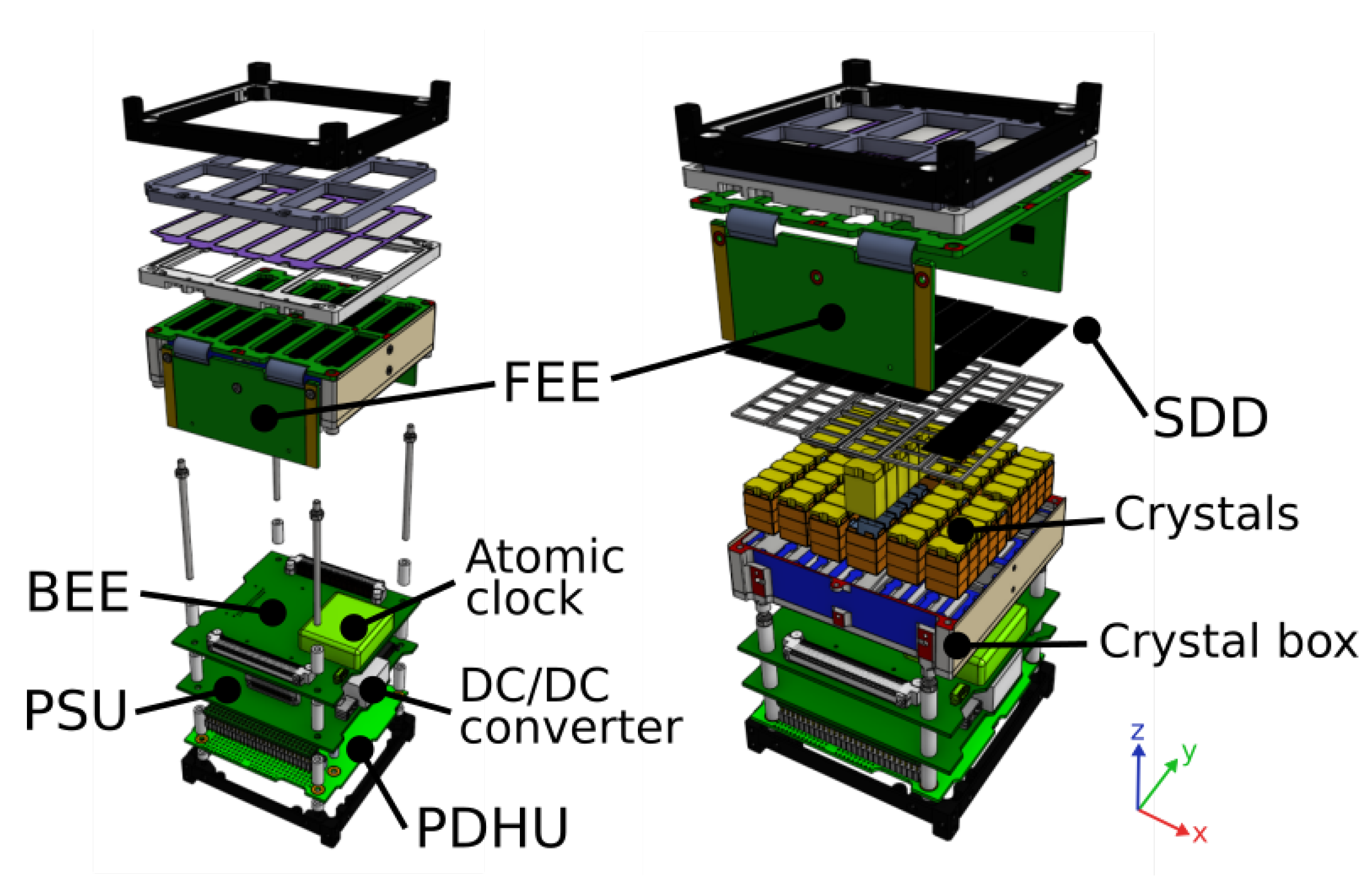 FEE

SDD

Crystals

Atomic clock

BEE

Crystal box

DC/DC converter

PSU

PDHU

z

y

x