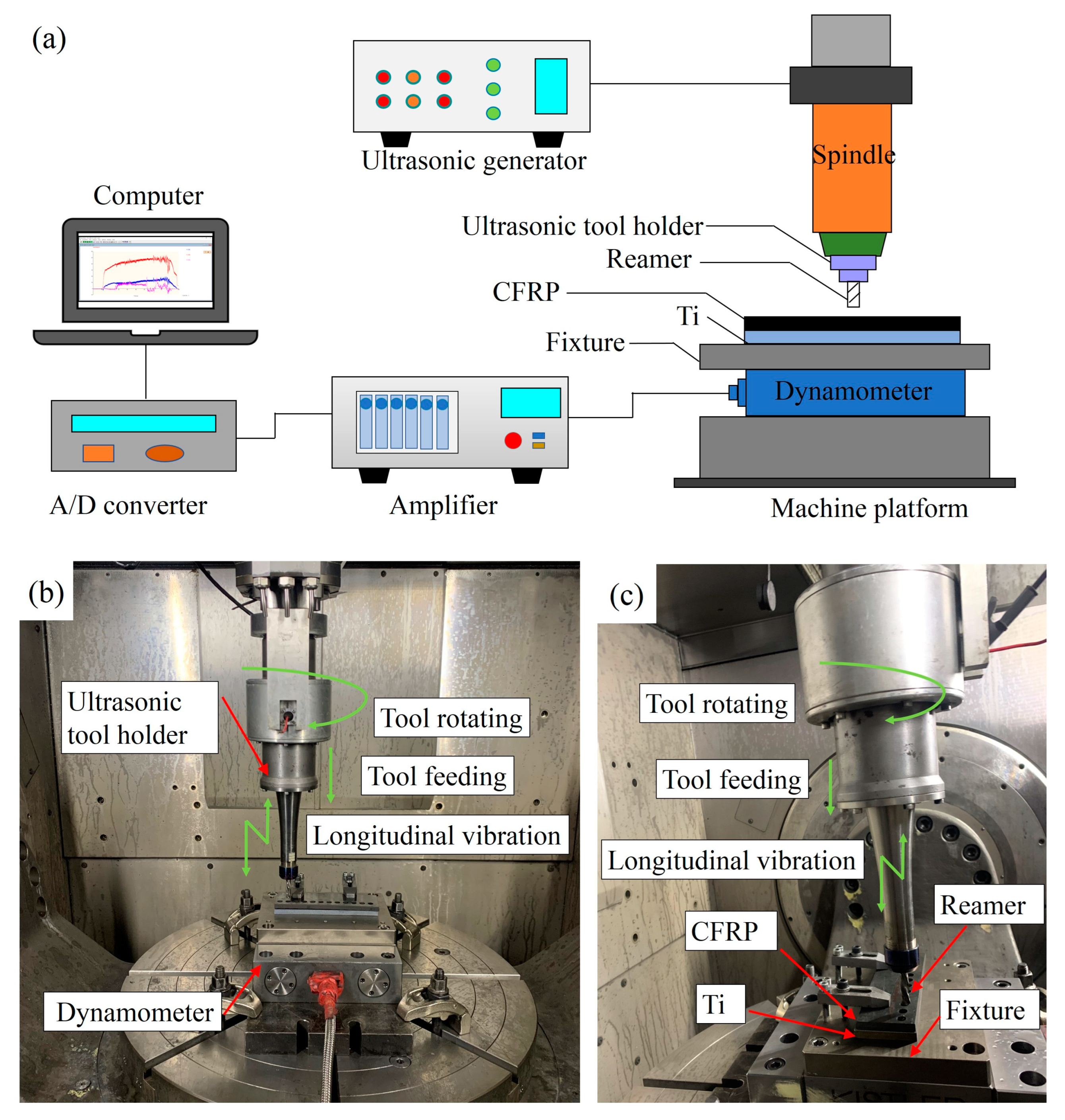 (a)

Ultrasonic generator

Spindle

Computer

Ultrasonic tool holder

Reamer

CFRP

Ti

Fixture

Dynamometer

A/D converter

Amplifier

Machine platform

(b)

Ultrasonic tool holder

Tool rotating

Tool feeding

Longitudinal vibration

Dynamometer

(c)

Tool rotating

Tool feeding

Longitudinal vibration

Reamer

CFRP

Ti

Fixture