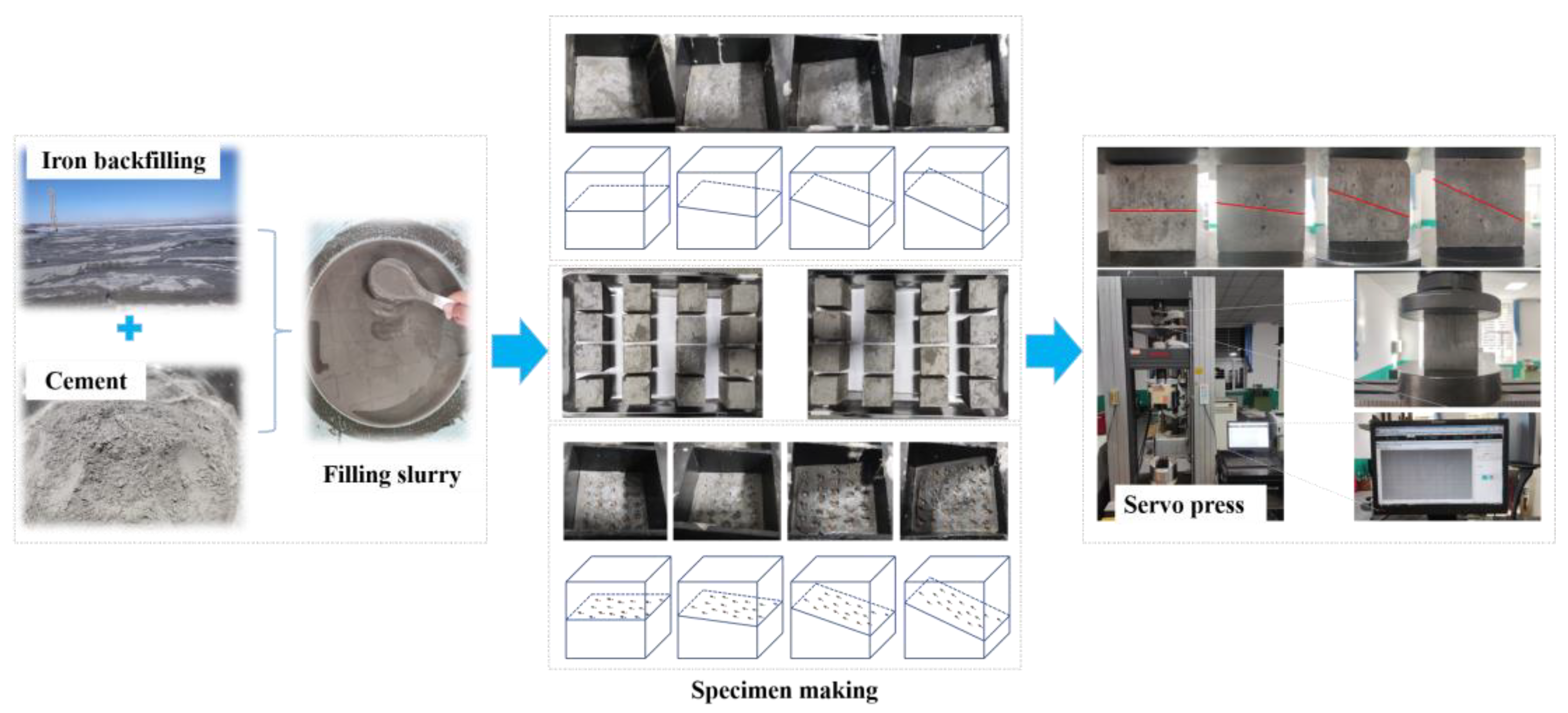 Iron backfilling

Cement

Filling slurry

Specimen making

Servo press